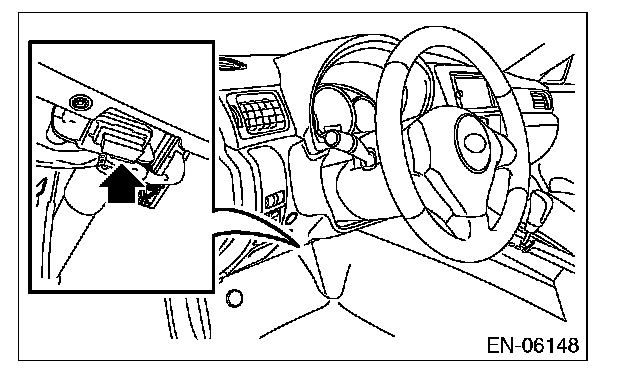 EN-06148