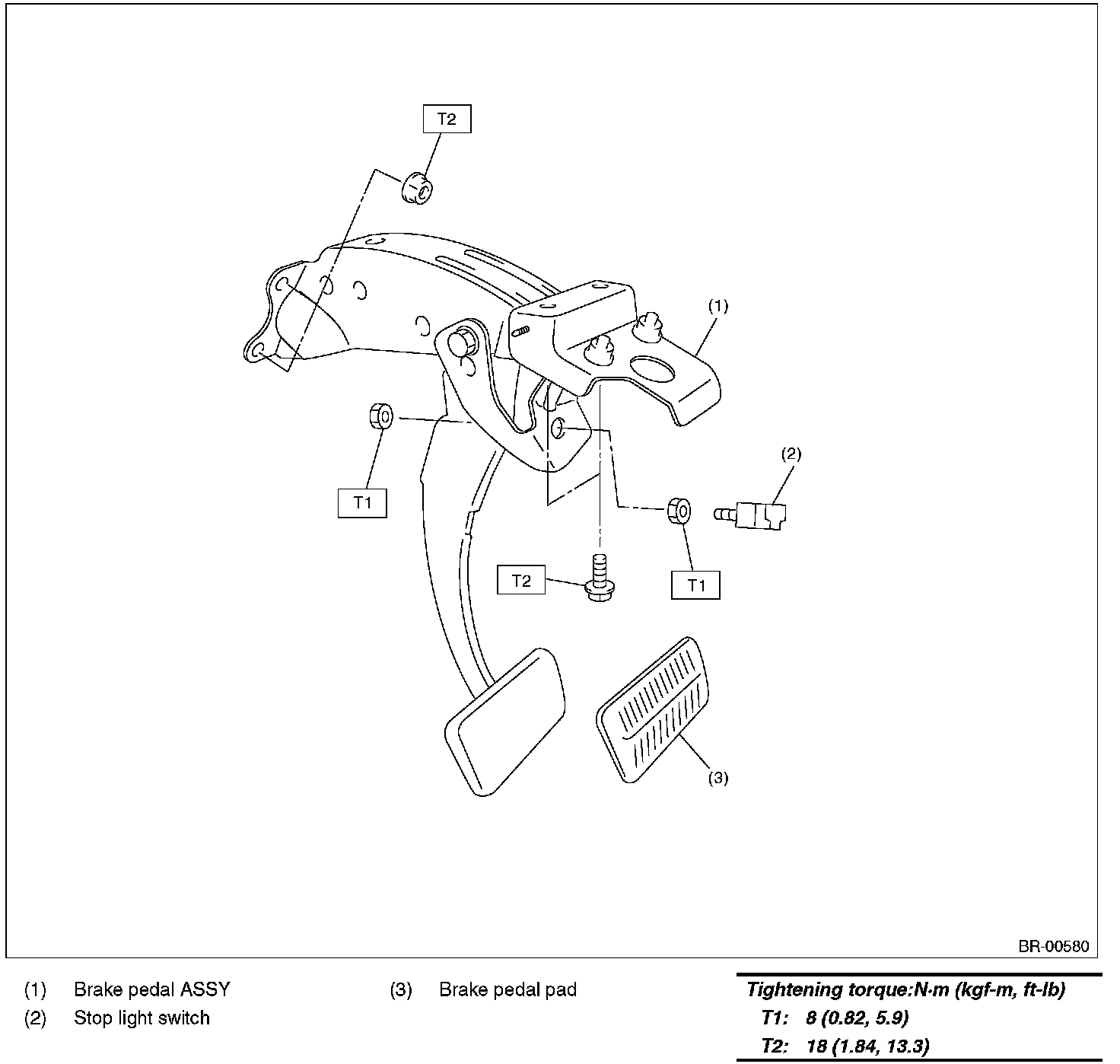 T2

(1)

T1

(2)

T2

T1

(3)

BR-00580

(1) Brake pedal ASSY
(2) Stop light switch

(3) Brake pedal pad

Tightening torque:N·m (kgf-m, ft-lb)
T1: 8 (0.82, 5.9)
T2: 18 (1.84, 13.3)