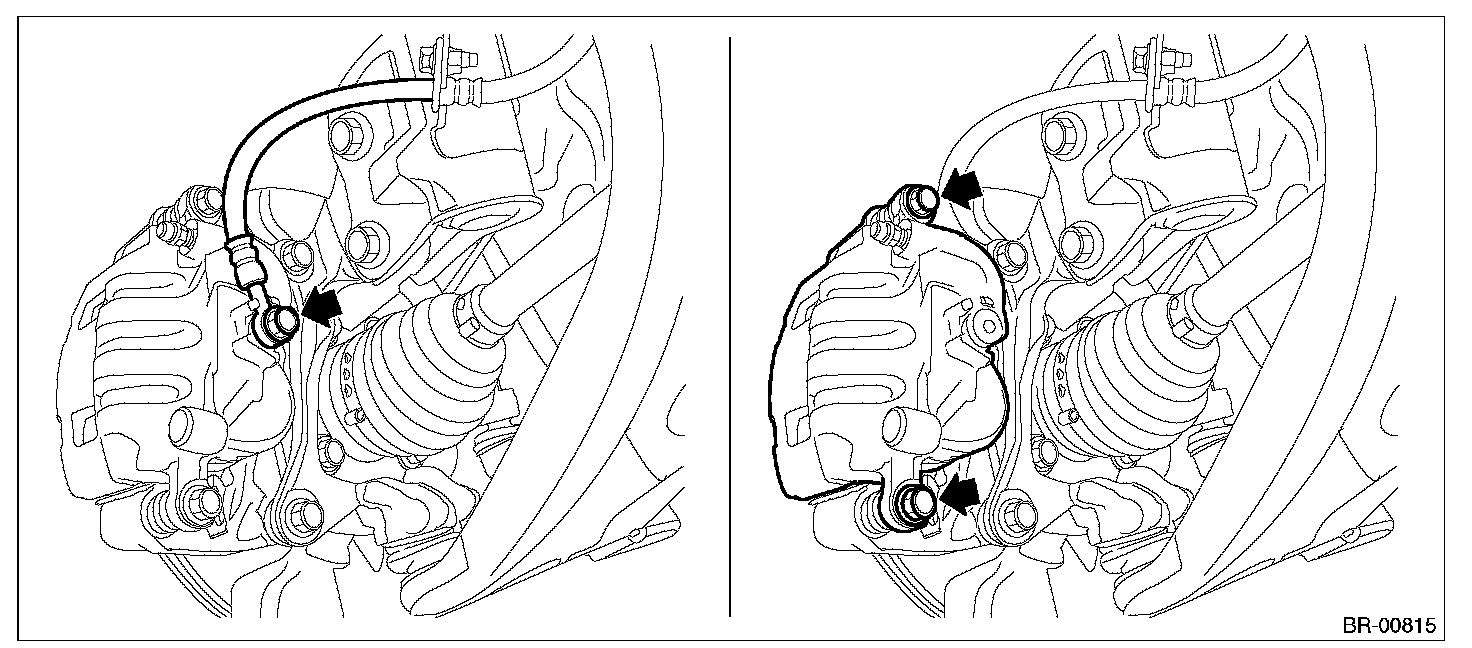 BR-00815