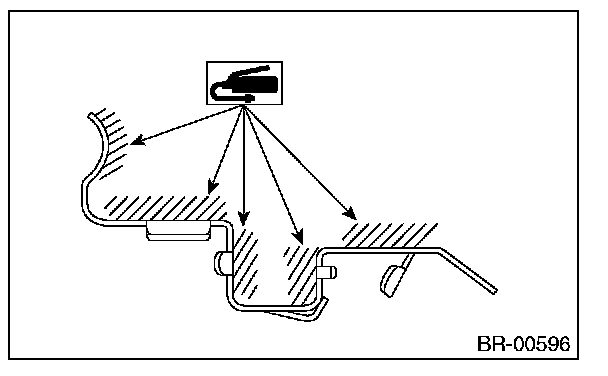 BR-00596