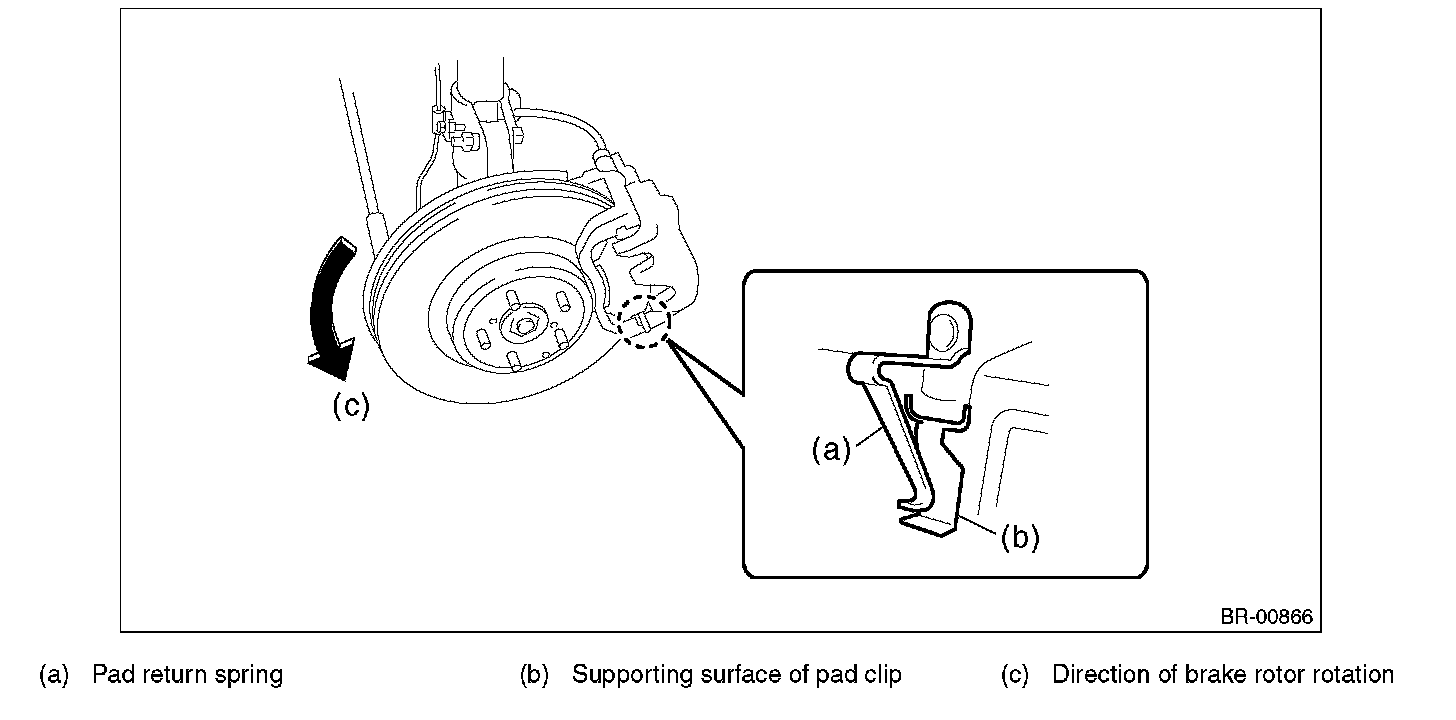 (c)

(a)

(b)

BR-00866

(a) Pad return spring

(b) Supporting surface of pad clip

(c) Direction of brake rotor rotation