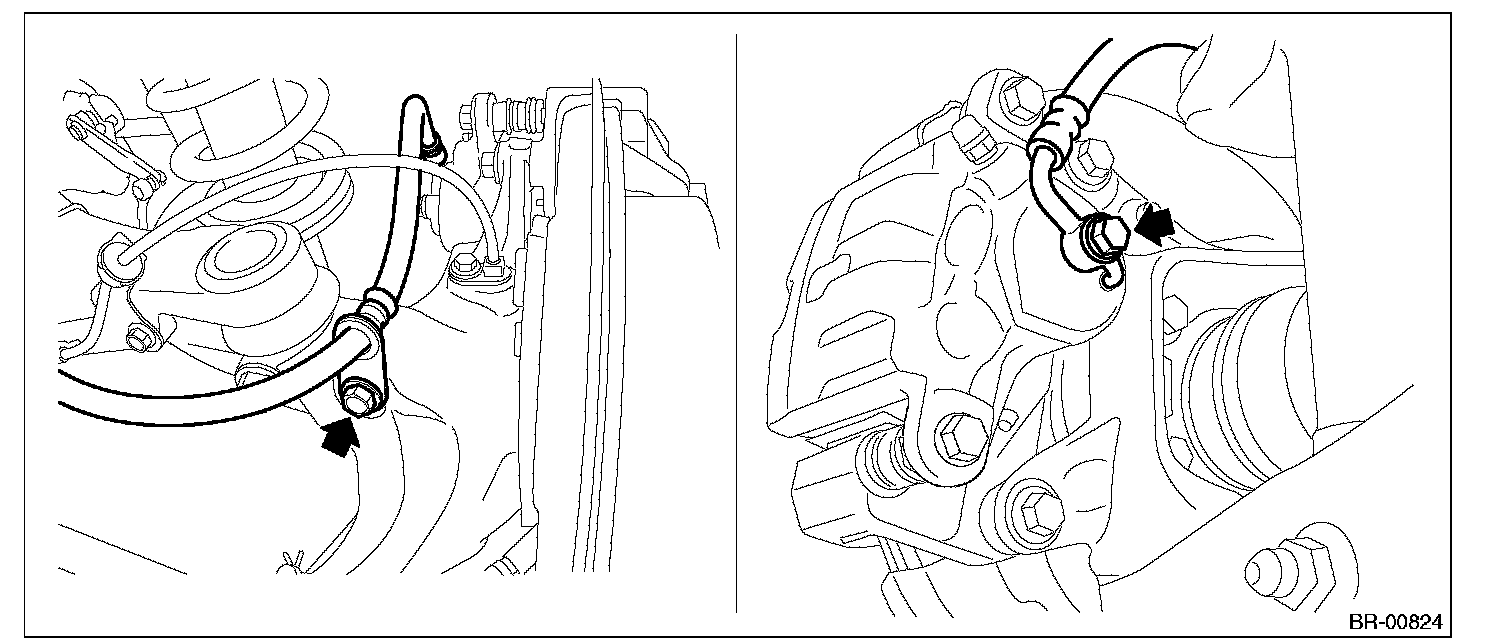 BR-00824