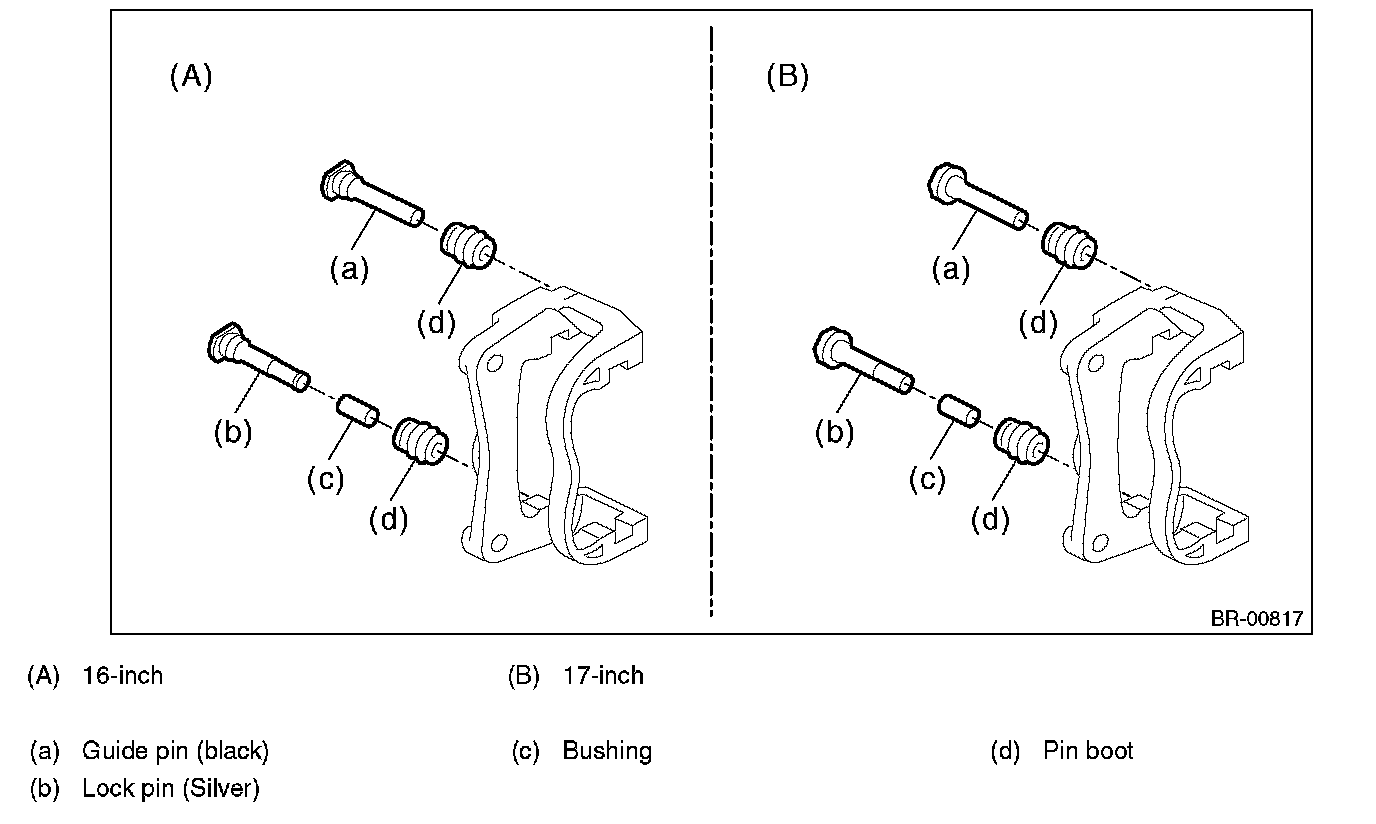 (A)

(a)

(d)

(b)

(c)

(d)

(B)

(a)

(d)

(b)

(c)

(d)

BR-00817

(A) 16-inch

(B) 17-inch

(a) Guide pin (black)

(b) Lock pin (Silver)

(c) Bushing

(d) Pin boot