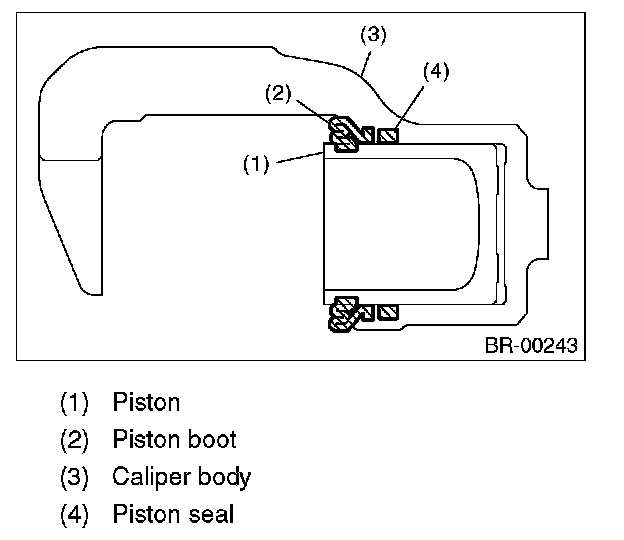 (3)
(4)
(2)
(1)
BR-00243

(1) Piston
(2) Piston boot
(3) Caliper body
(4) Piston seal