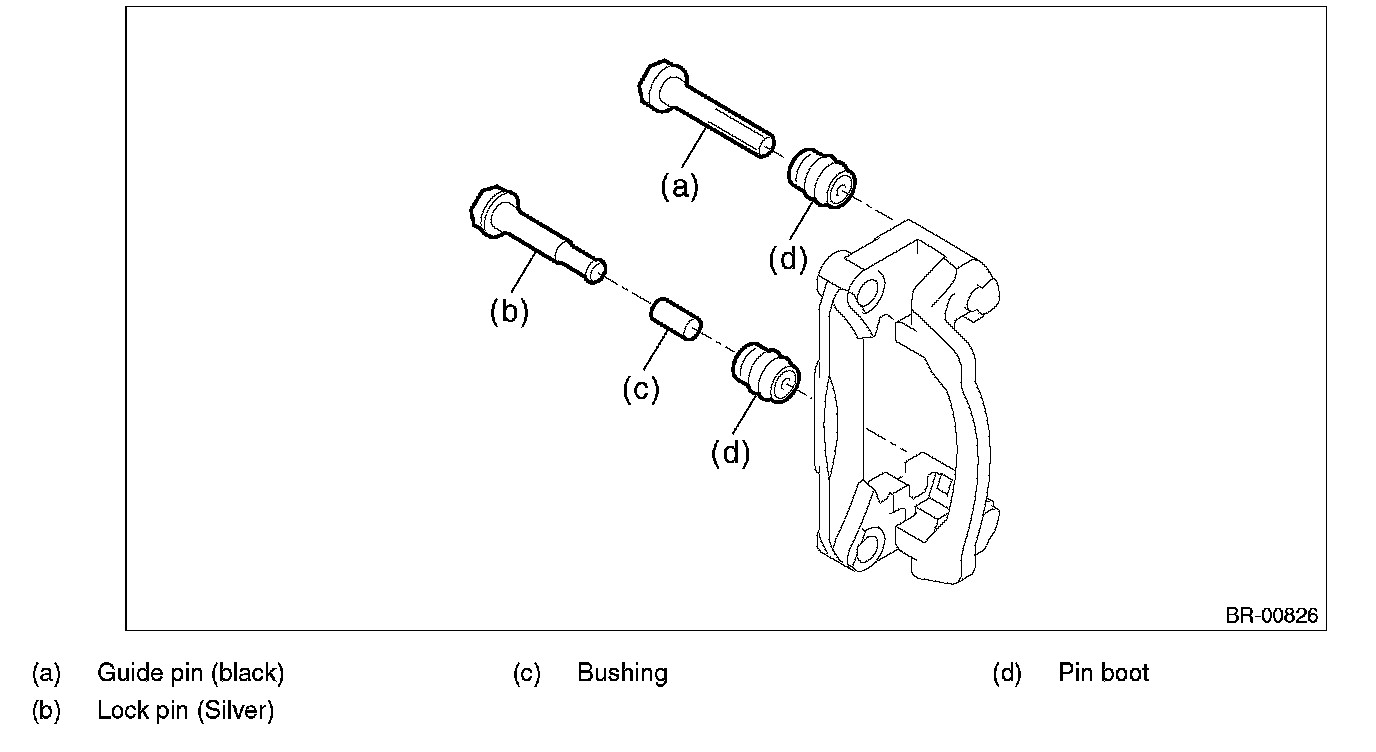 (a)

(d)

(b)

(c)

(d)

BR-00826

(a) Guide pin (black)
(b) Lock pin (Silver)

(c) Bushing

(d) Pin boot