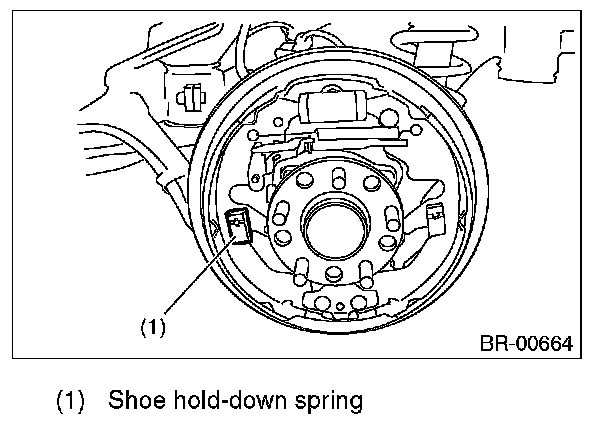 (1)

BR-00664

(1) Shoe hold-down spring