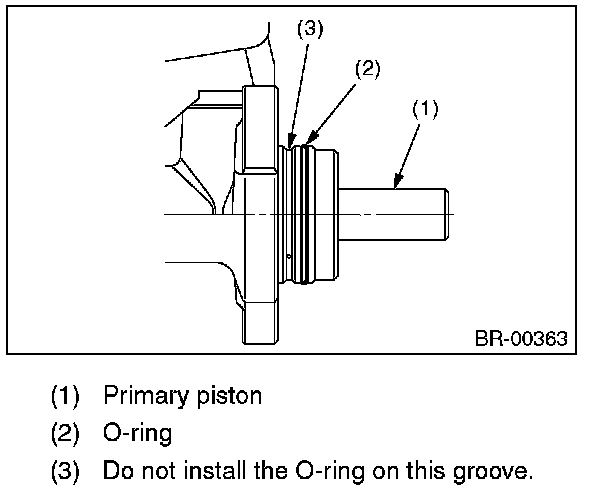 (3)
(2)
(1)
BR-00363

(1) Primary piston
(2) O-ring
(3) Do not install the O-ring on this groove.