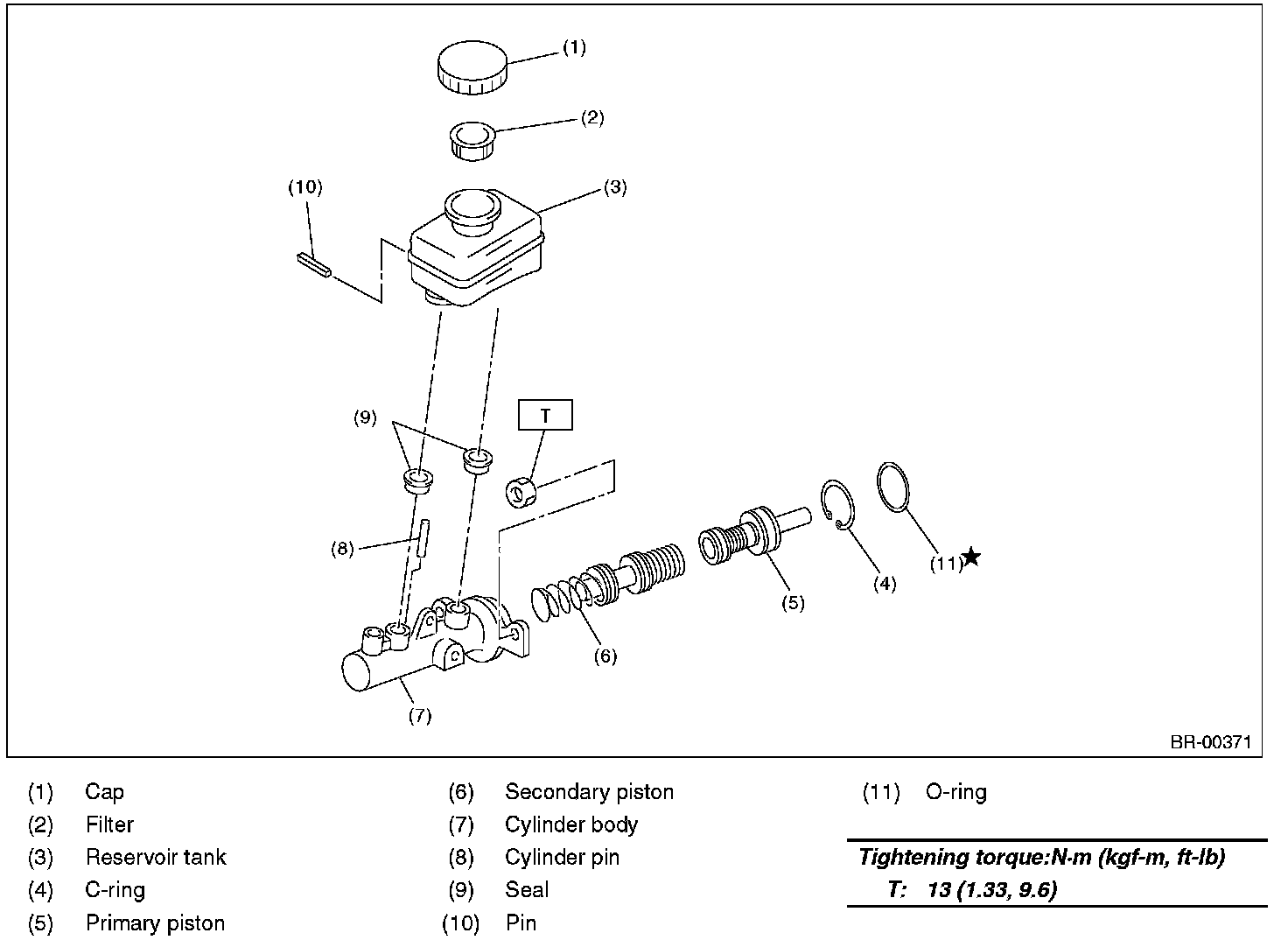 (1)
(2)
(3)
(10)
(9)
T
(8)
(6)
(5)
(4)
(11)★
(7)
BR-00371

(1) Cap
(2) Filter
(3) Reservoir tank
(4) C-ring
(5) Primary piston

(6) Secondary piston
(7) Cylinder body
(8) Cylinder pin
(9) Seal
(10) Pin

(11) O-ring

Tightening torque:N·m (kgf-m, ft-lb)
T: 13 (1.33, 9.6)