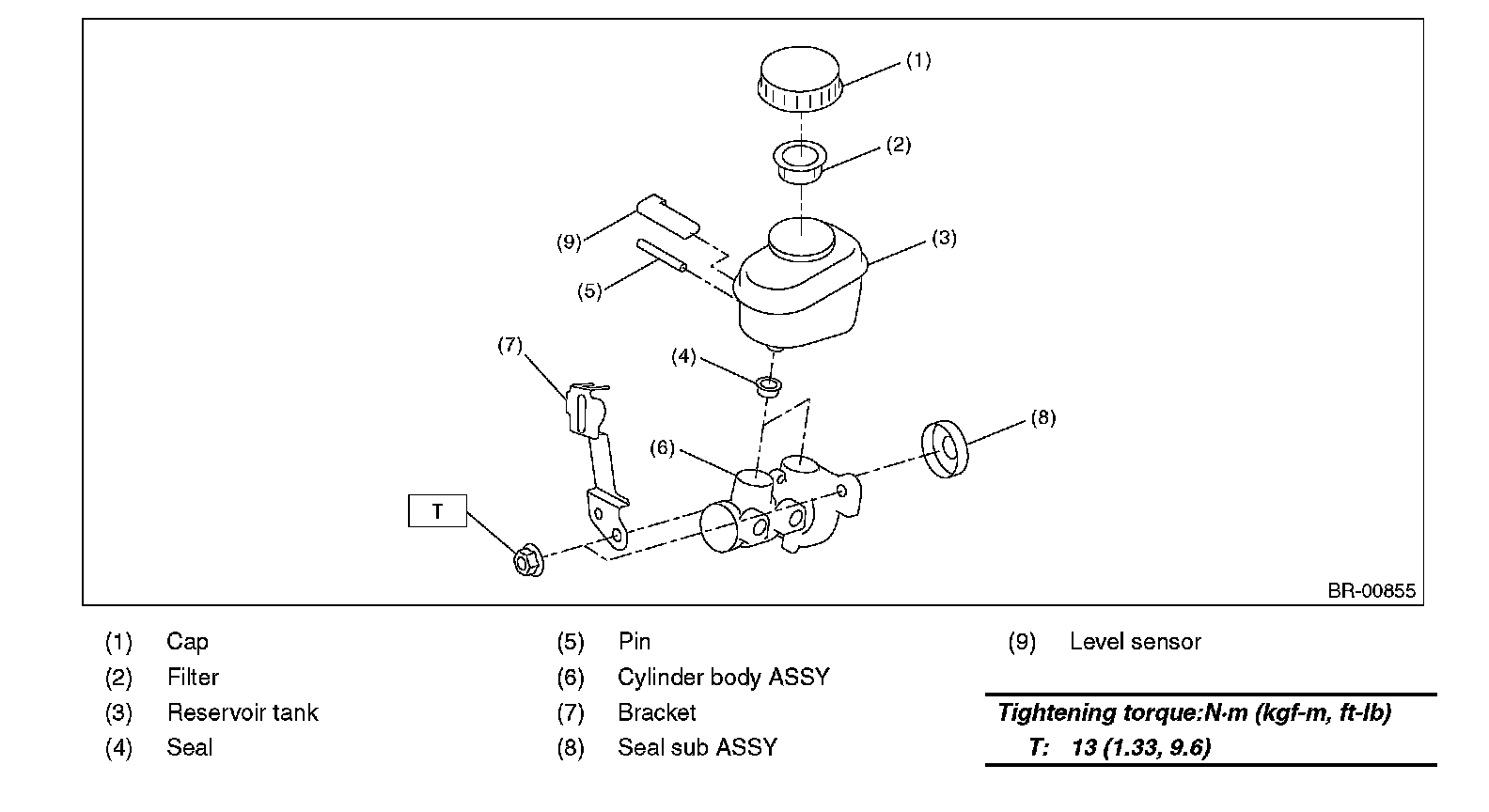 (1)
(2)
(9)
(3)
(5)
(7)
(4)
(8)
(6)
T
BR-00855

(1) Cap
(2) Filter
(3) Reservoir tank
(4) Seal

(5) Pin
(6) Cylinder body ASSY
(7) Bracket
(8) Seal sub ASSY

(9) Level sensor

Tightening torque:N·m (kgf-m, ft-lb)
T: 13 (1.33, 9.6)