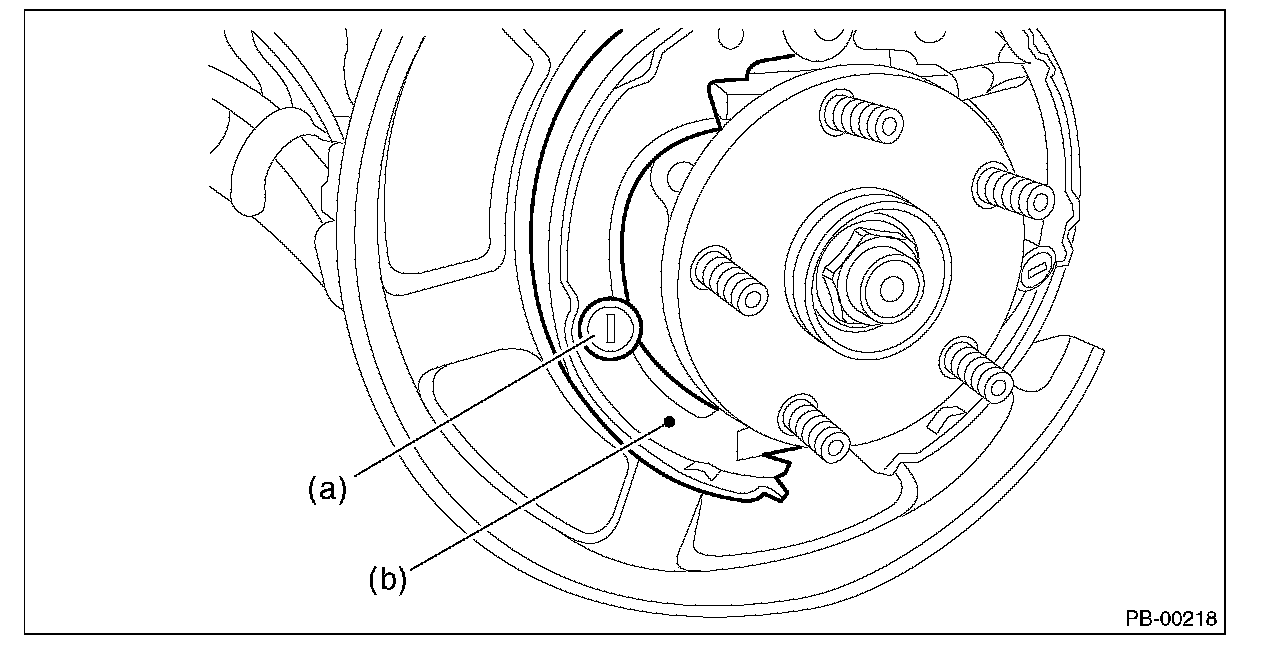 (a)

(b)

PB-00218