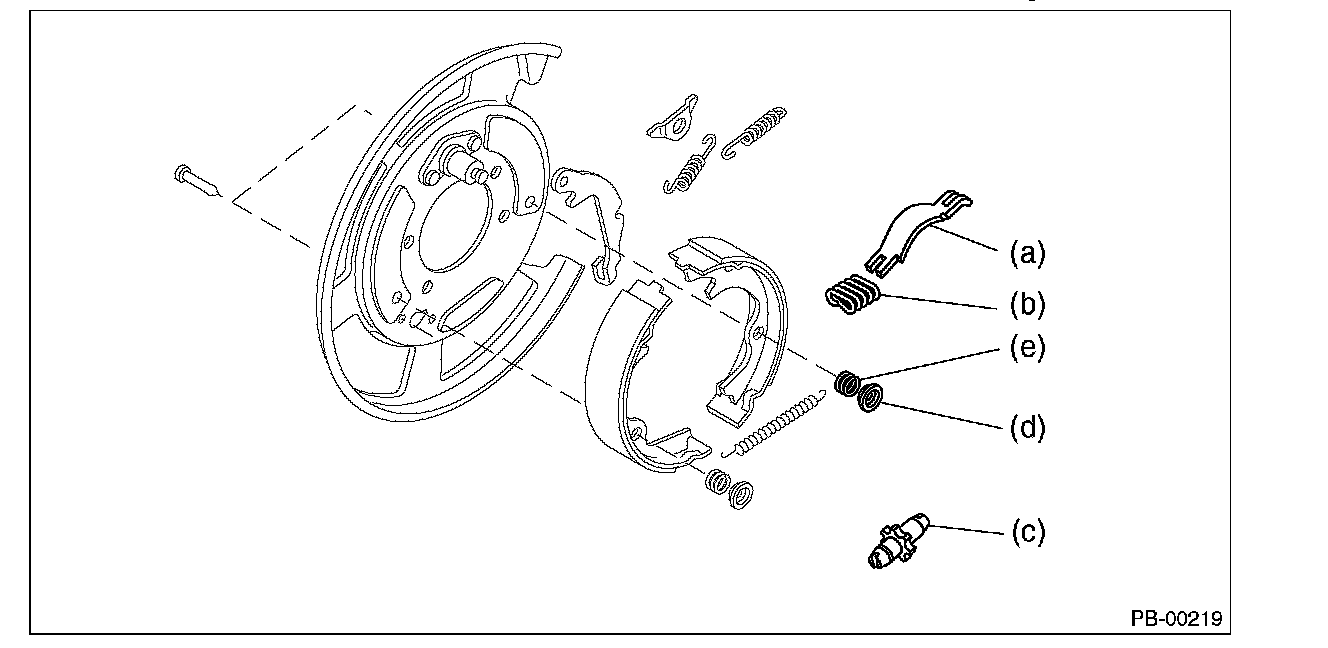 (a)
(b)
(e)
(d)
(c)
PB-00219