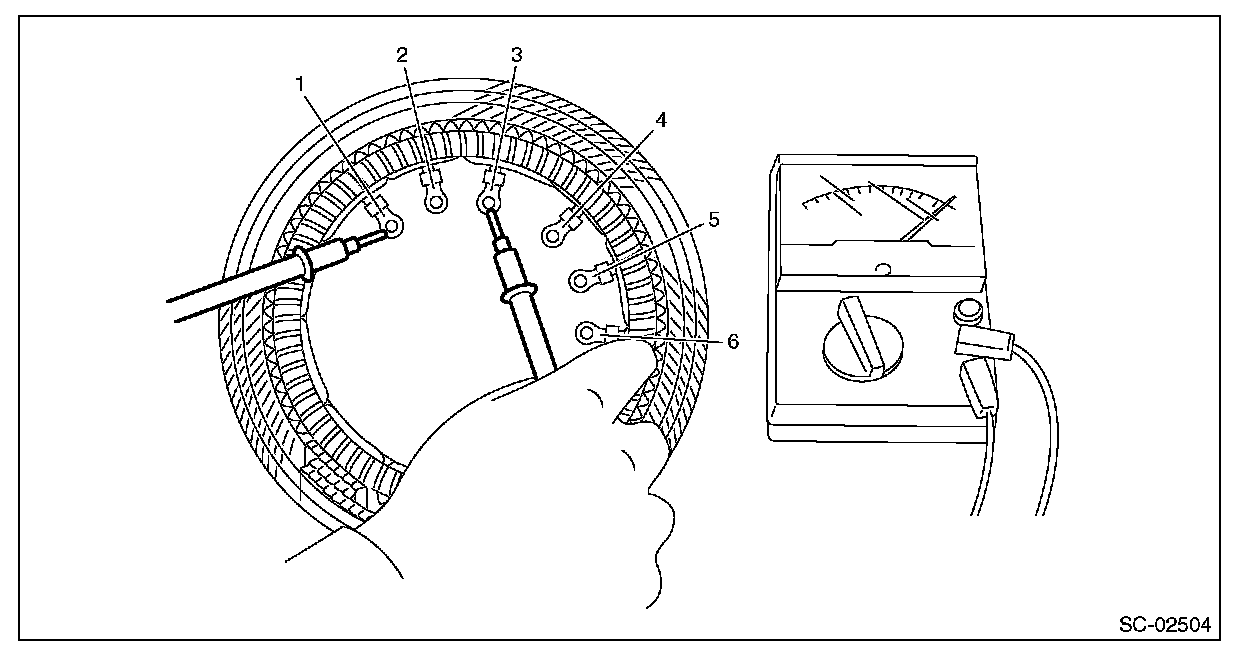 1
2
3
4
5
6
SC-02504