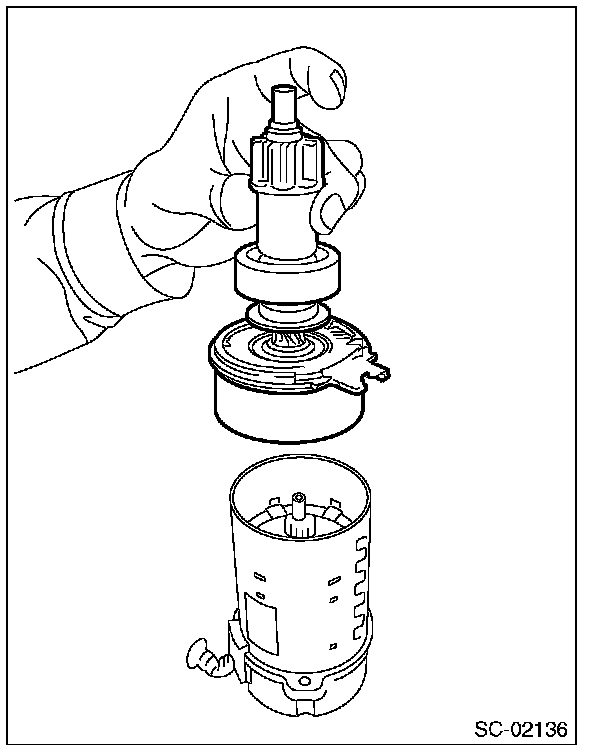 SC-02136