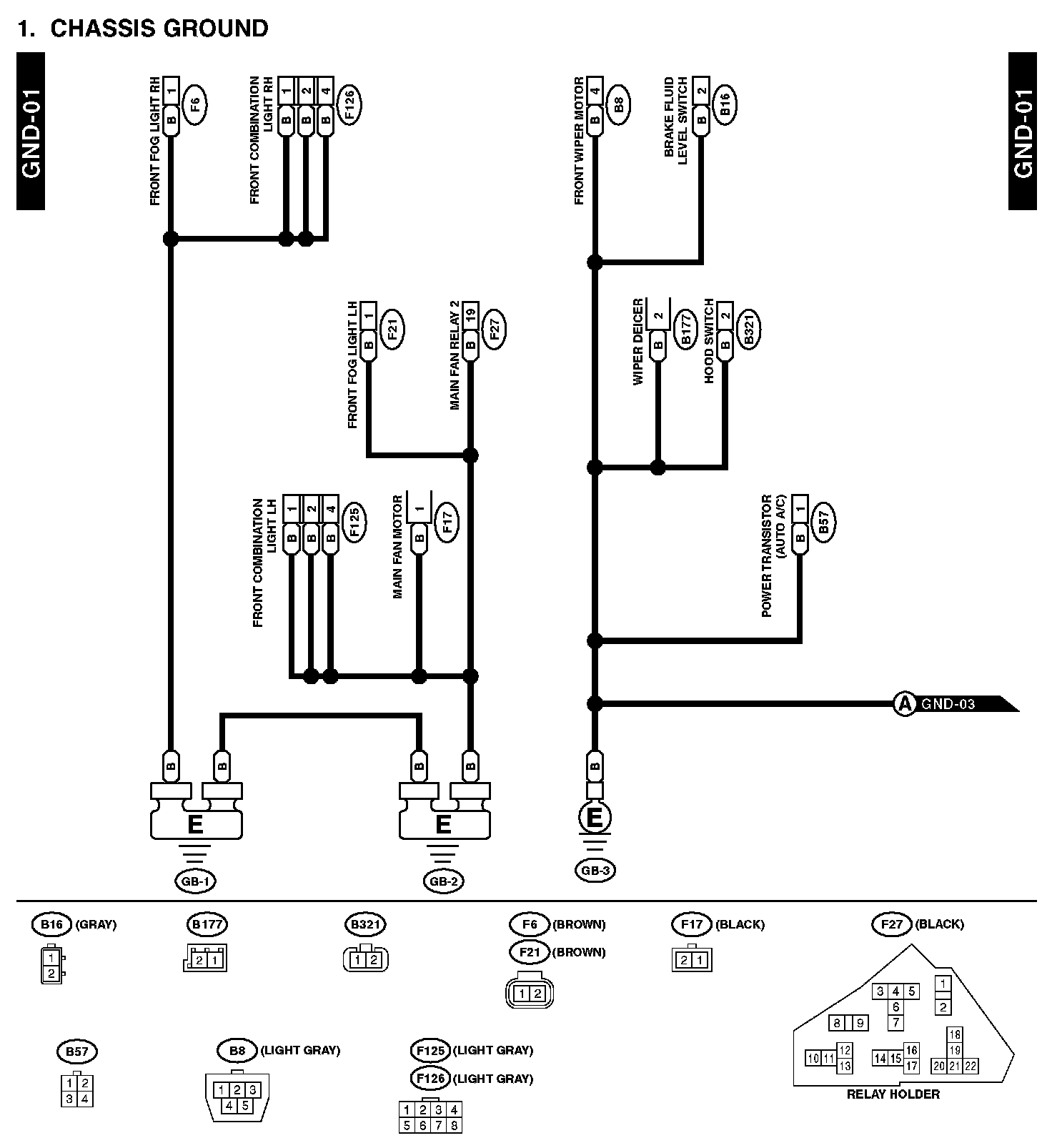 1. CHASSIS GROUND

GND-01

GND-01

FRONT FOG LIGHT RH
1
B
F6

FRONT COMBINATION LIGHT RH
1 2 4
B B B
F126

FRONT WIPER MOTOR
4
B
B8

BRAKE FLUID LEVEL SWITCH
2
B
B16

FRONT FOG LIGHT LH
1
B
F21

MAIN FAN RELAY 2
19
B
F27

WIPER DEICER
2
B
B177

HOOD SWITCH
2
B
B321

FRONT COMBINATION LIGHT LH
1 2 4
B B B
F125

MAIN FAN MOTOR
1
B
F17

POWER TRANSISTOR (AUTO A/C)
1
B
B57

A GND-03

B B
E
GB-1

B B
E
GB-2

B
E
GB-3

B16 (GRAY)
1
2

B177
2 1

B321
1 2

F6 (BROWN)
F21 (BROWN)
1 2

F17 (BLACK)
2 1

F27 (BLACK)
1
2
3 4 5
6
7
8 9
10 11 12
13
14 15 16
17
18
19
20 21 22
RELAY HOLDER

B57
1 2
3 4

B8 (LIGHT GRAY)
1 2 3
4 5

F125 (LIGHT GRAY)
F126 (LIGHT GRAY)
1 2 3 4
5 6 7 8