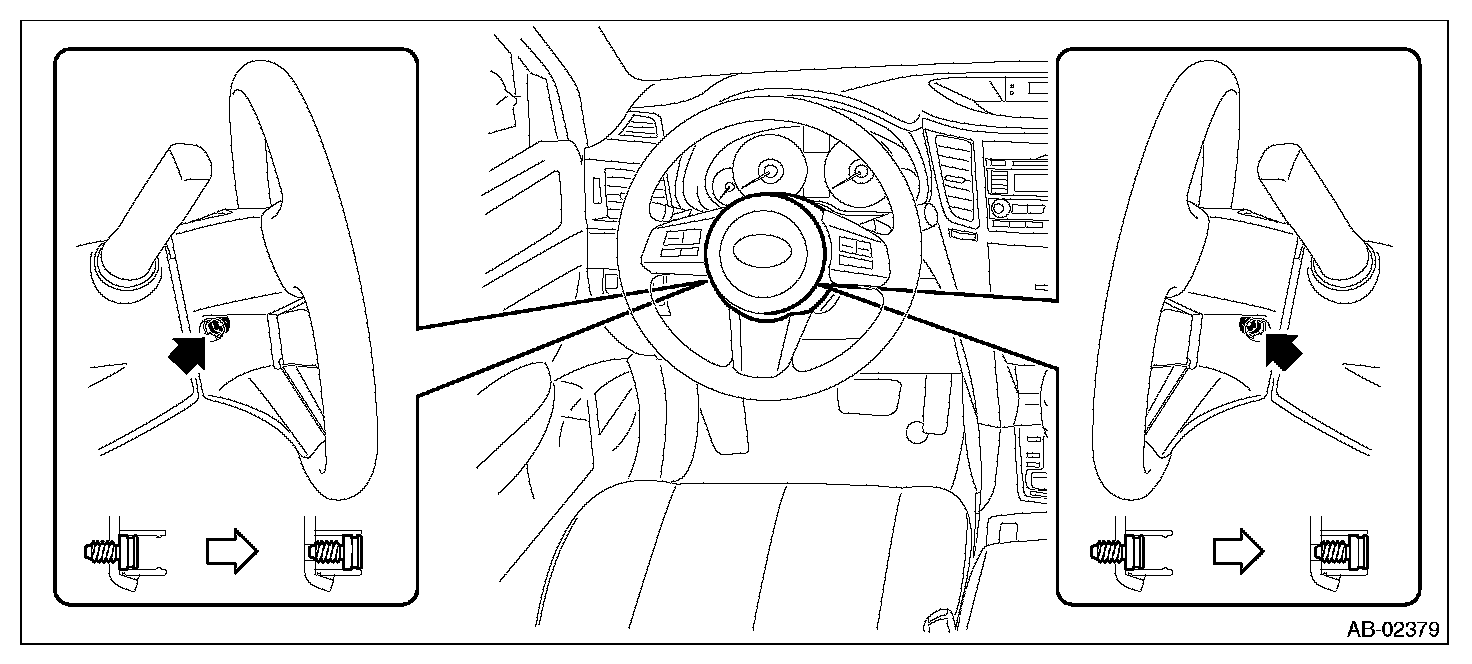 AB-02379