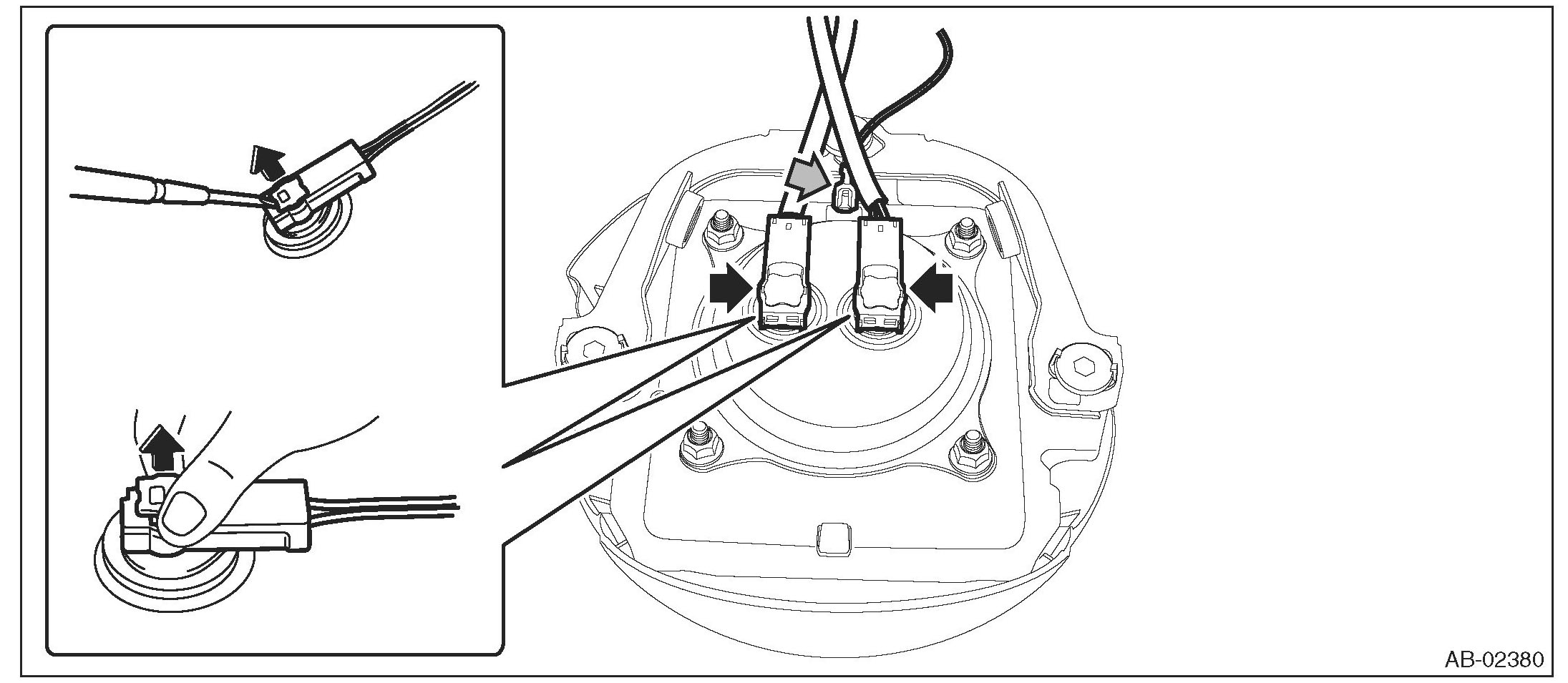 AB-02380