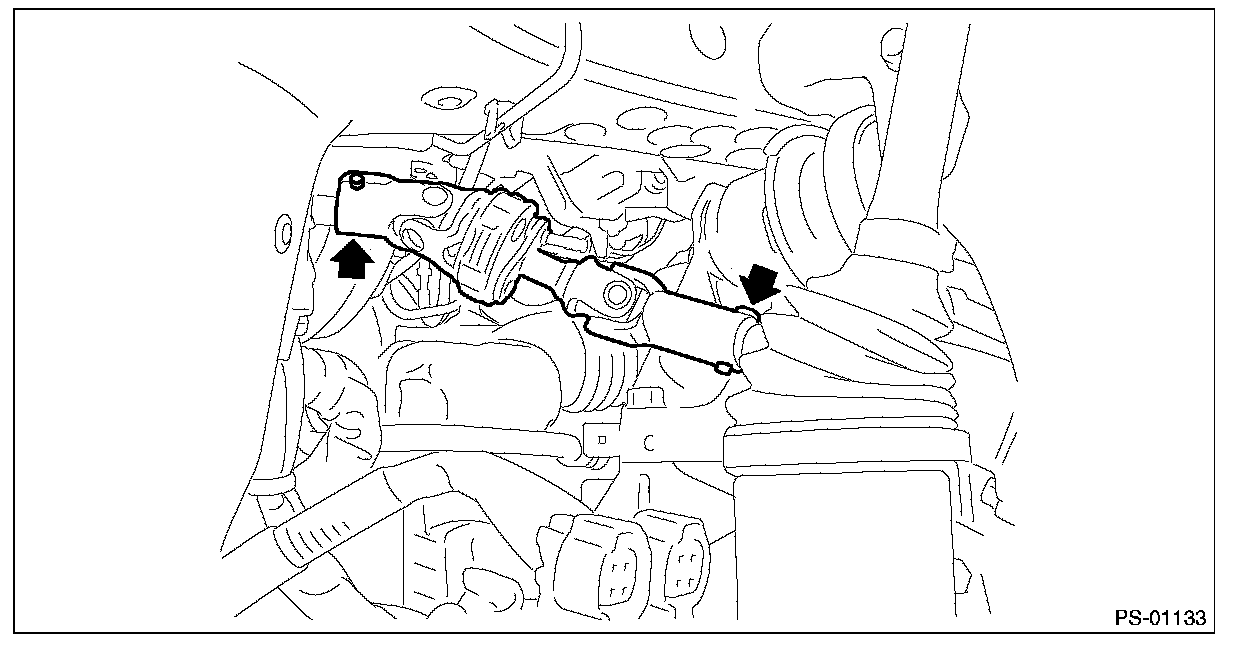 PS-01133