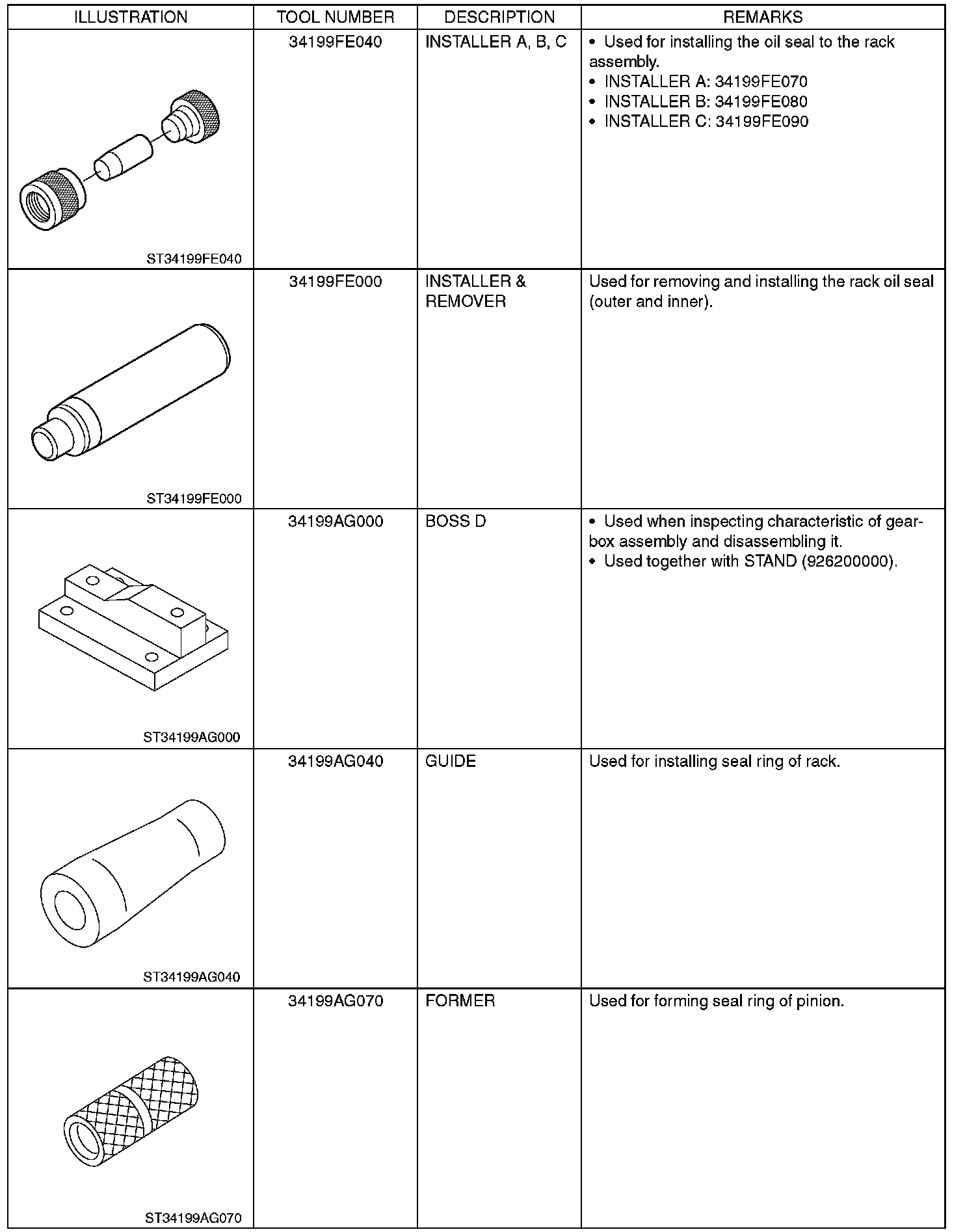 | ILLUSTRATION | TOOL NUMBER | DESCRIPTION | REMARKS |
|---|---|---|---|
| ST34199FE040 | 34199FE040 | INSTALLER A, B, C | • Used for installing the oil seal to the rack assembly. • INSTALLER A: 34199FE070 • INSTALLER B: 34199FE080 • INSTALLER C: 34199FE090 |
| ST34199FE000 | 34199FE000 | INSTALLER & REMOVER | Used for removing and installing the rack oil seal (outer and inner). |
| ST34199AG000 | 34199AG000 | BOSS D | • Used when inspecting characteristic of gearbox assembly and disassembling it. • Used together with STAND (926200000). |
| ST34199AG040 | 34199AG040 | GUIDE | Used for installing seal ring of rack. |
| ST34199AG070 | 34199AG070 | FORMER | Used for forming seal ring of pinion. |