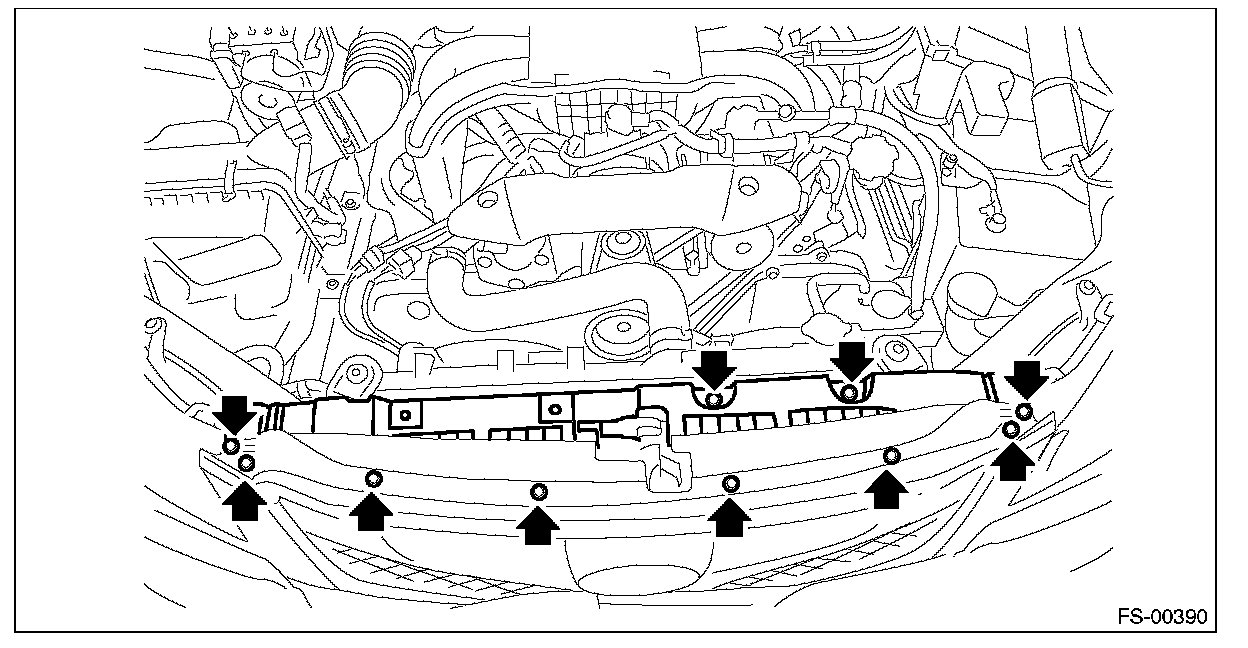 FS-00390