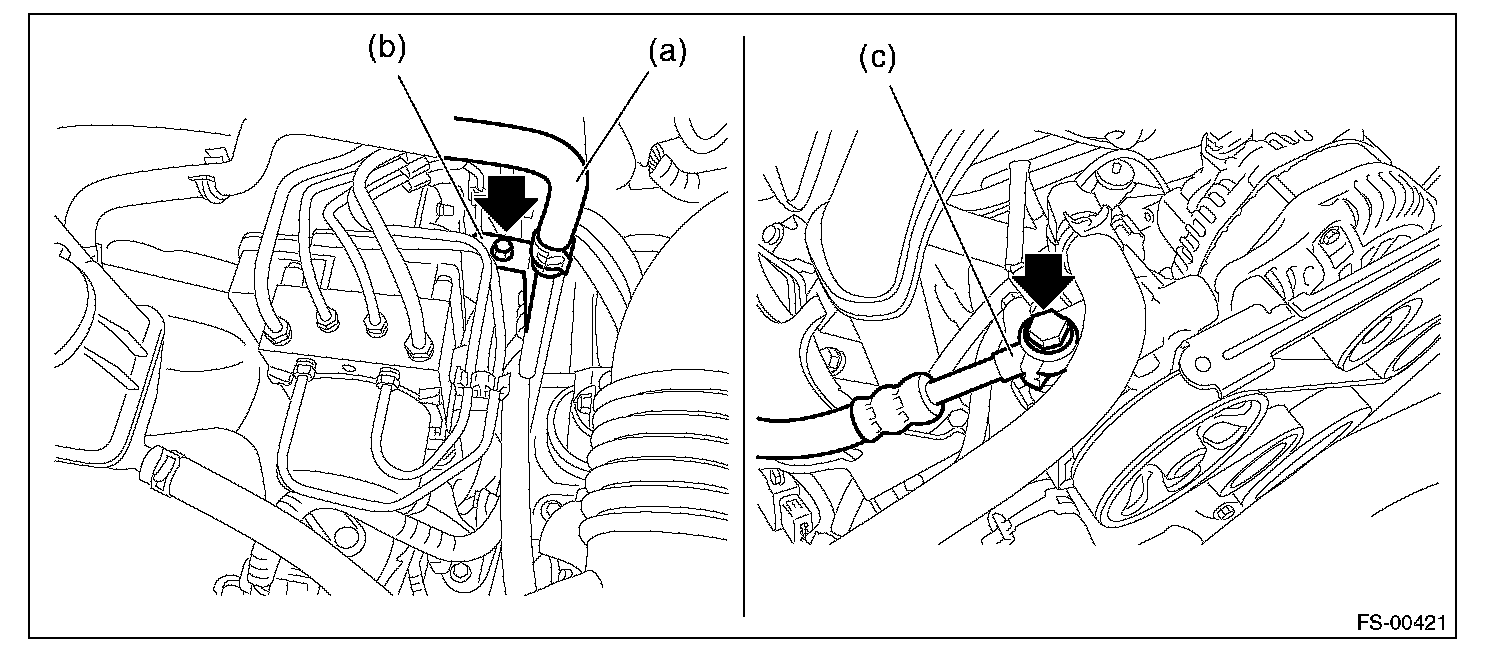 (b)
(a)
(c)
FS-00421