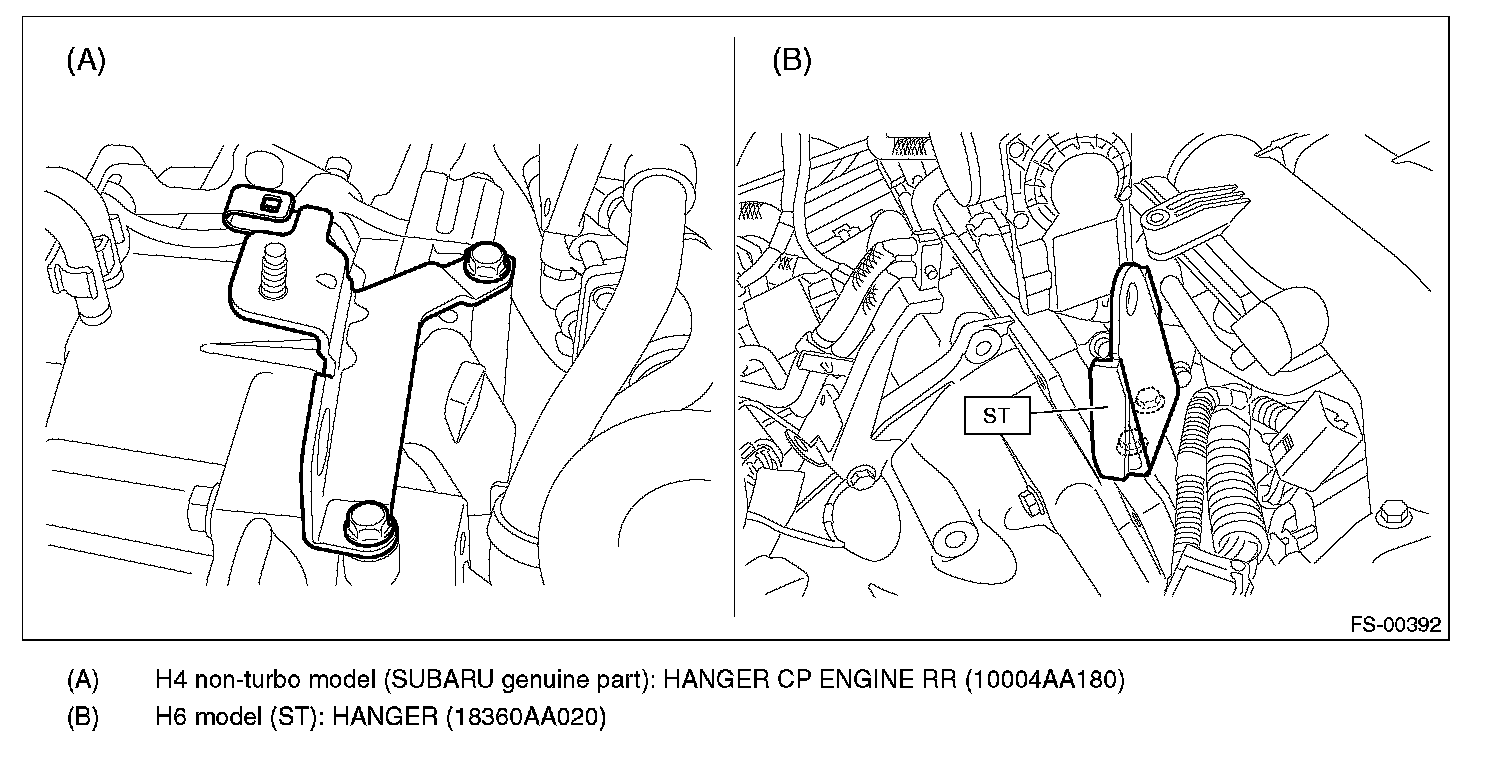 (A)

(B)

ST

FS-00392

(A) H4 non-turbo model (SUBARU genuine part): HANGER CP ENGINE RR (10004AA180)

(B) H6 model (ST): HANGER (18360AA020)