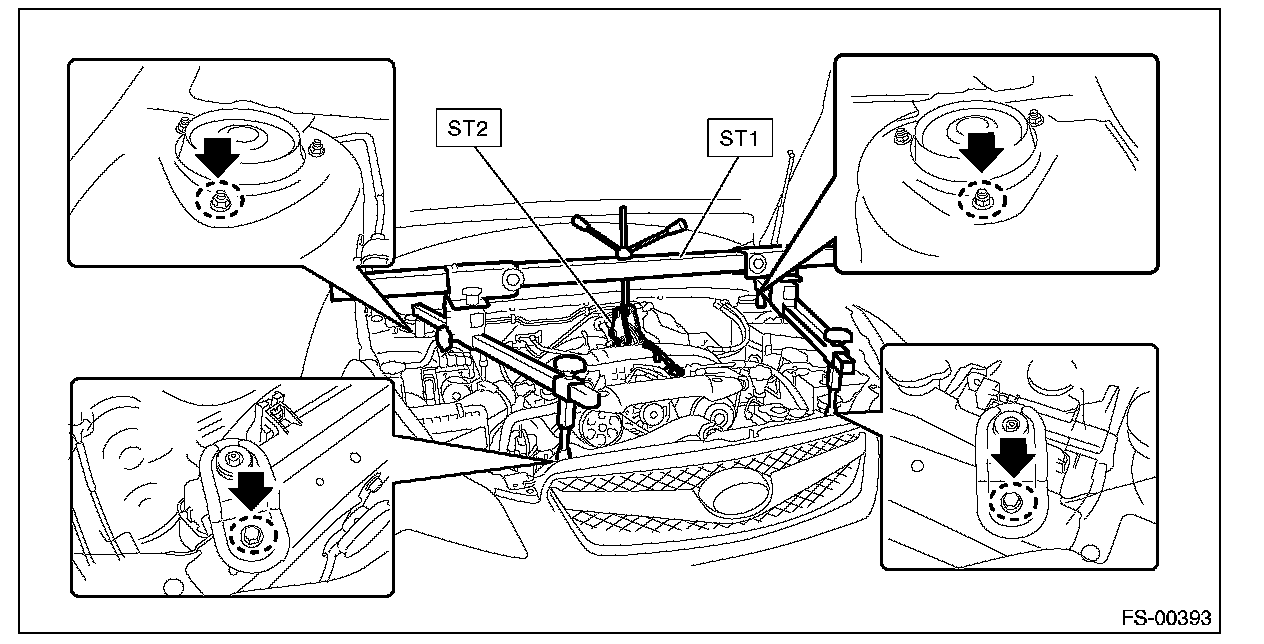 ST2

ST1

FS-00393