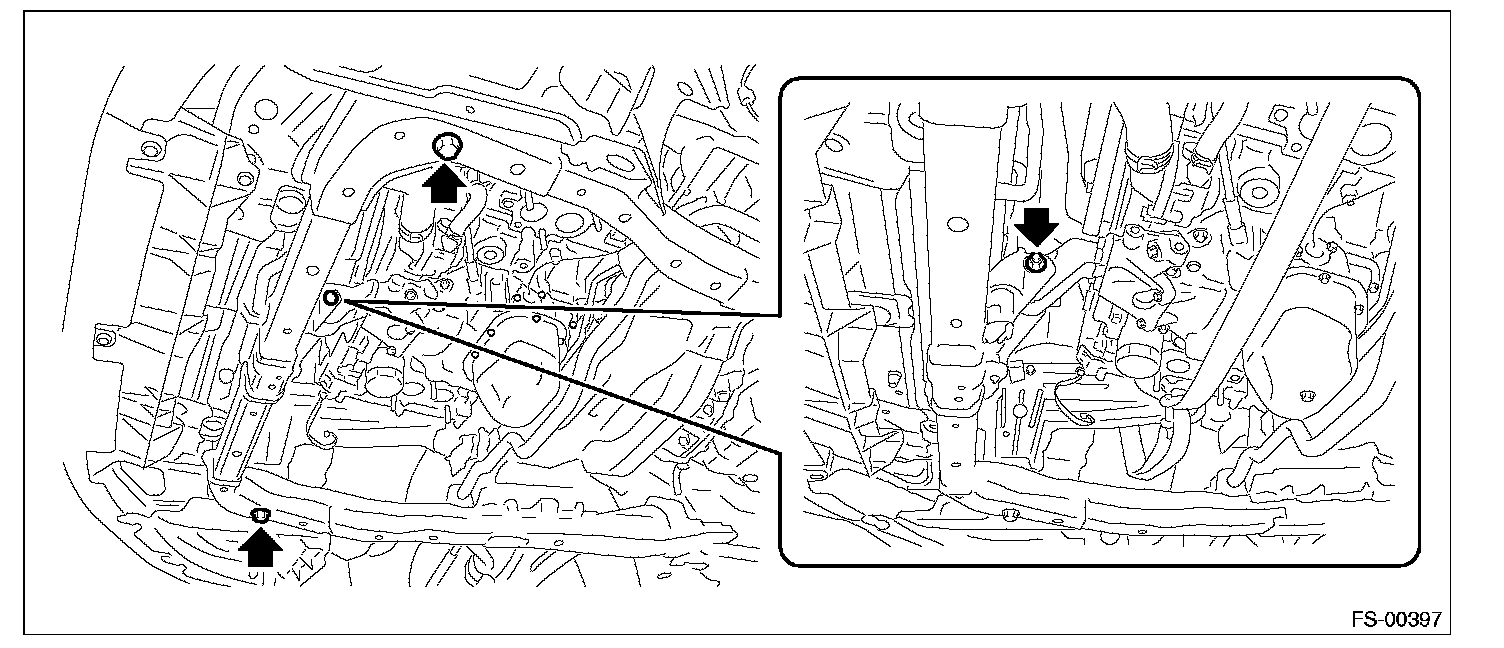 FS-00397