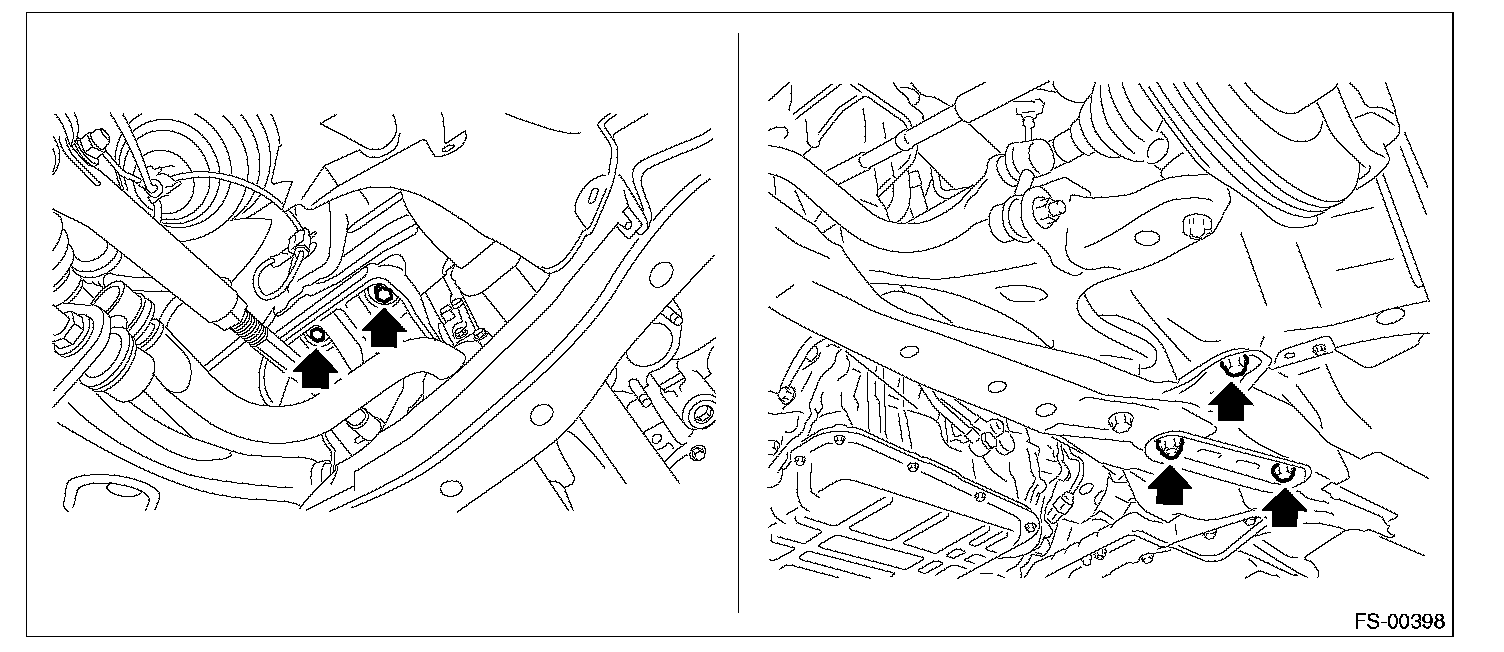 FS-00398