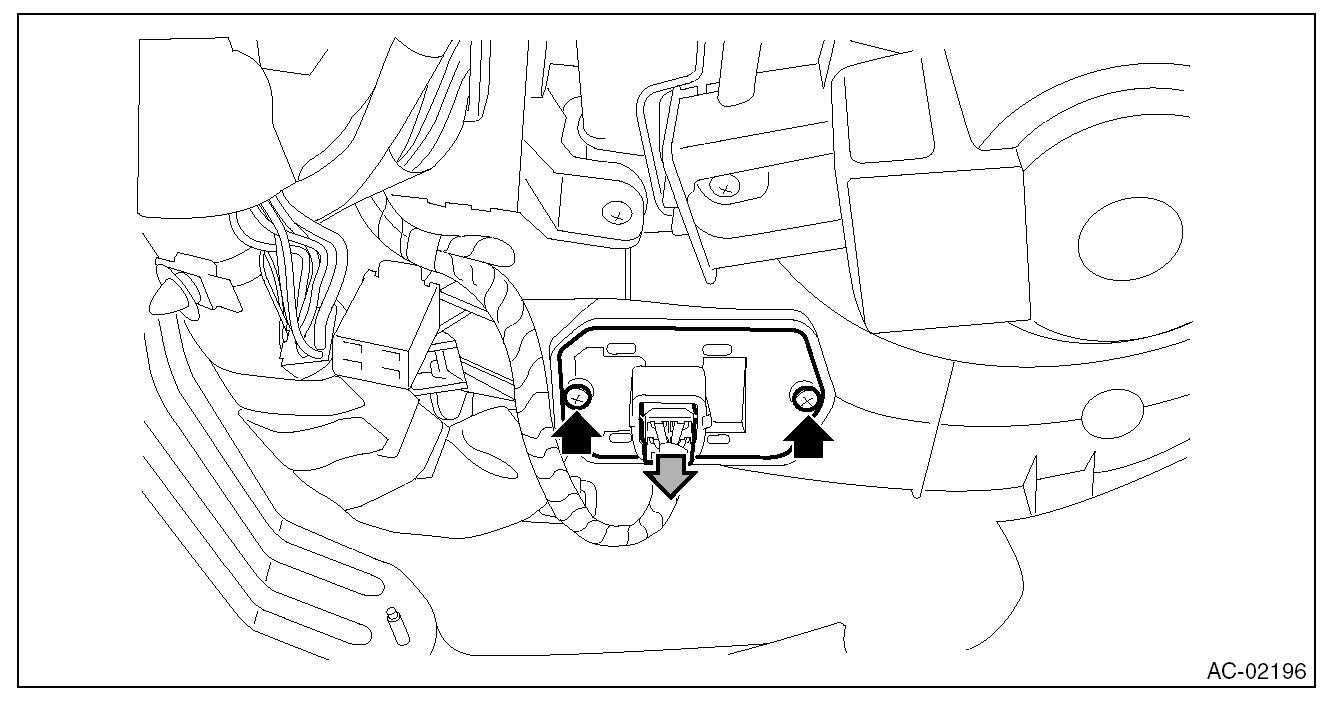 AC-02196