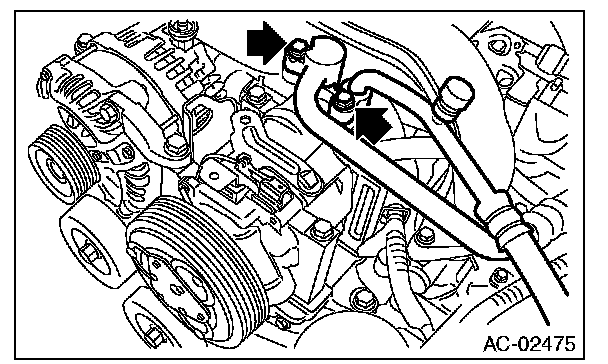 AC-02475