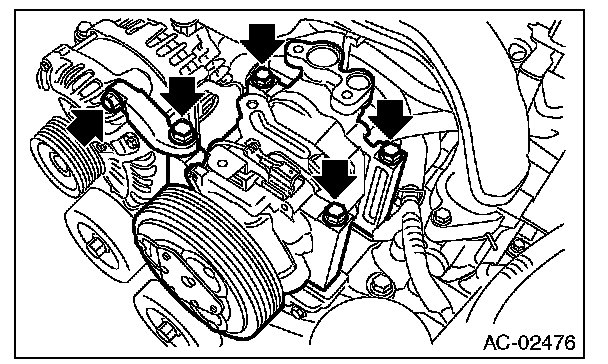 AC-02476