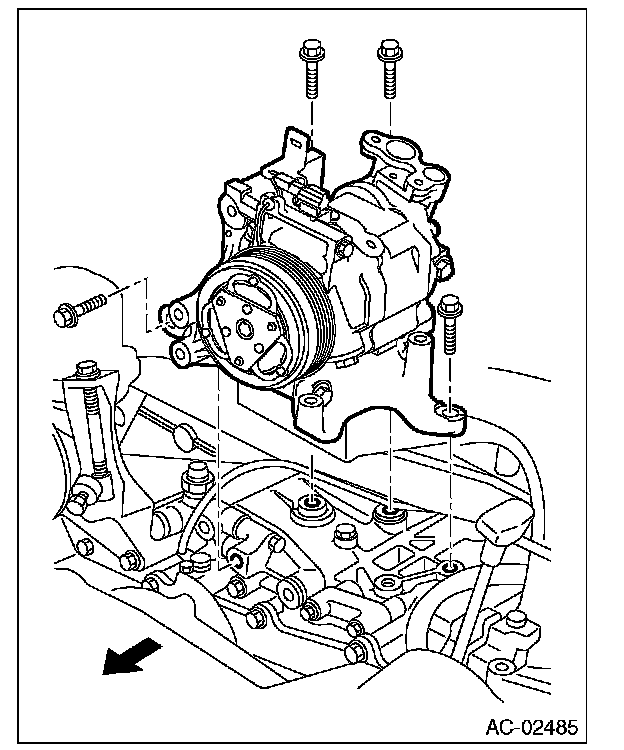 AC-02485