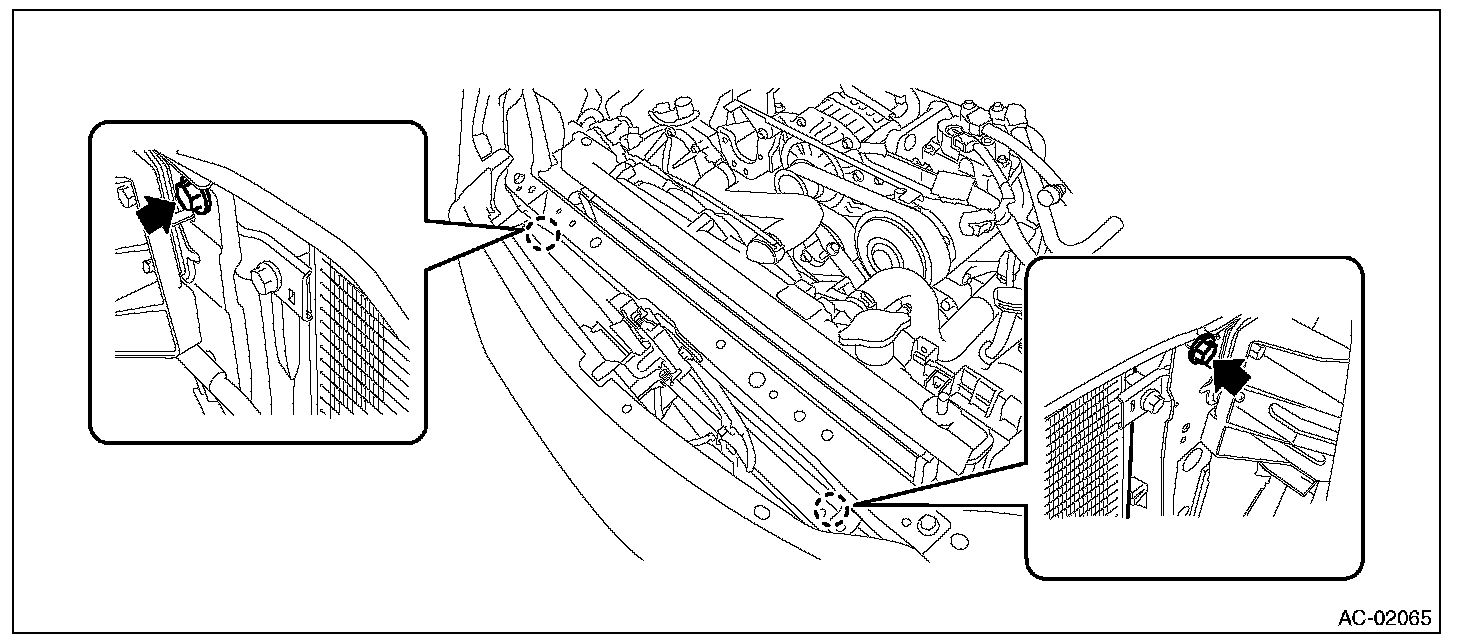 AC-02065