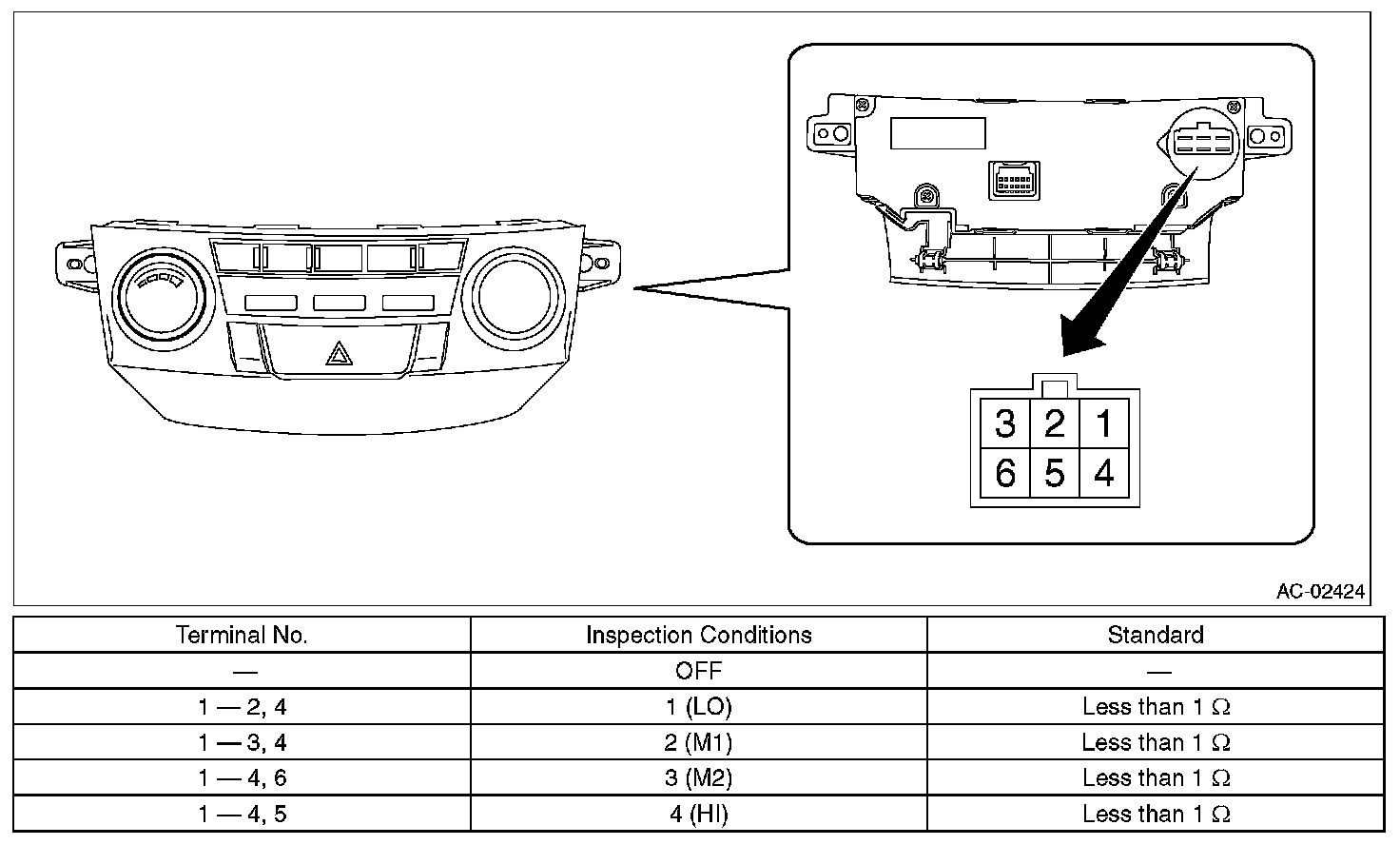 3 2 1
6 5 4

AC-02424

| Terminal No. | Inspection Conditions | Standard |
|---|---|---|
| — | OFF | — |
| 1 — 2, 4 | 1 (LO) | Less than 1 $\Omega$ |
| 1 — 3, 4 | 2 (M1) | Less than 1 $\Omega$ |
| 1 — 4, 6 | 3 (M2) | Less than 1 $\Omega$ |
| 1 — 4, 5 | 4 (HI) | Less than 1 $\Omega$ |