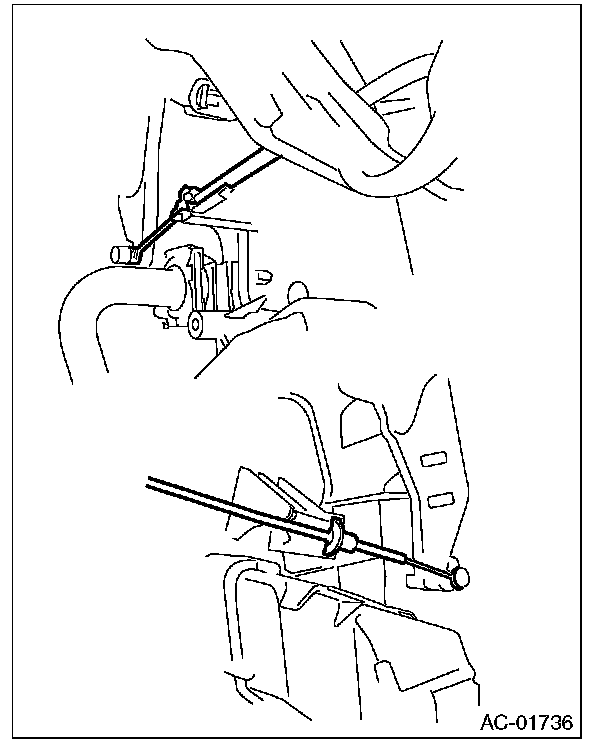 AC-01736