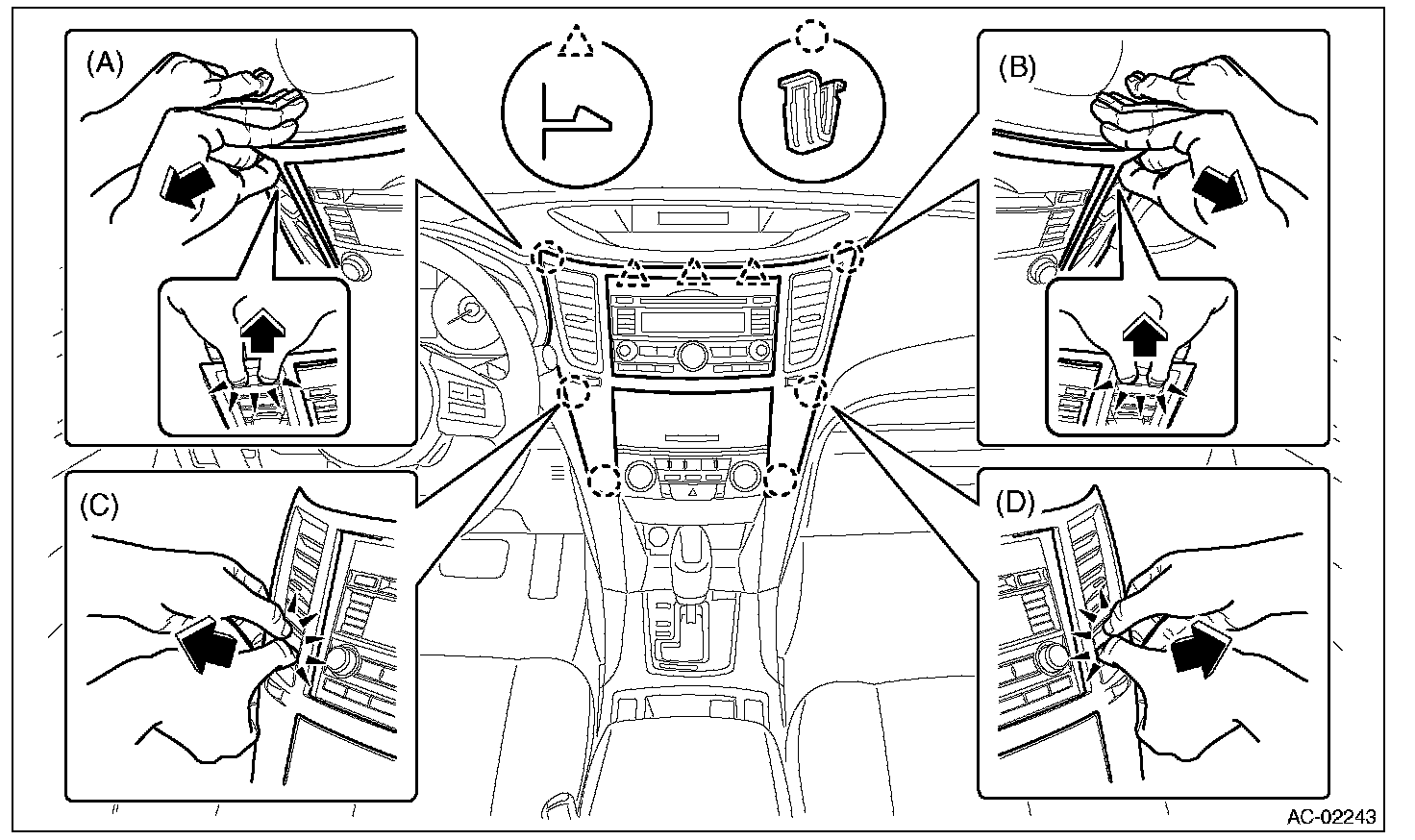 (A)

(B)

(C)

(D)

AC-02243