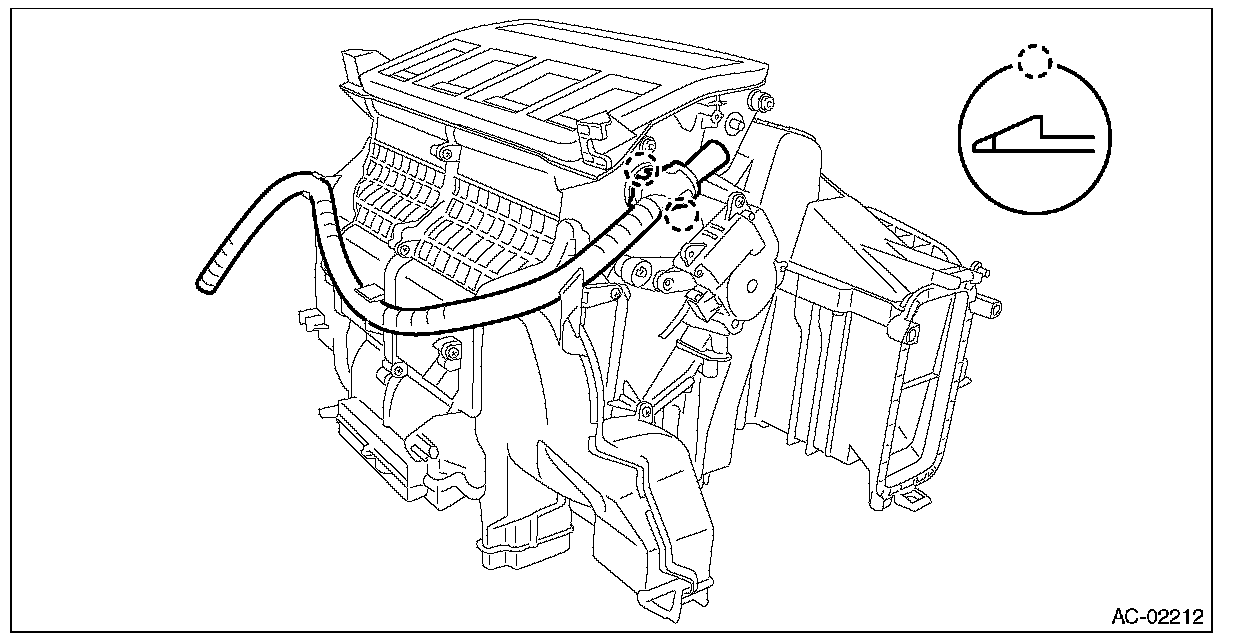 AC-02212