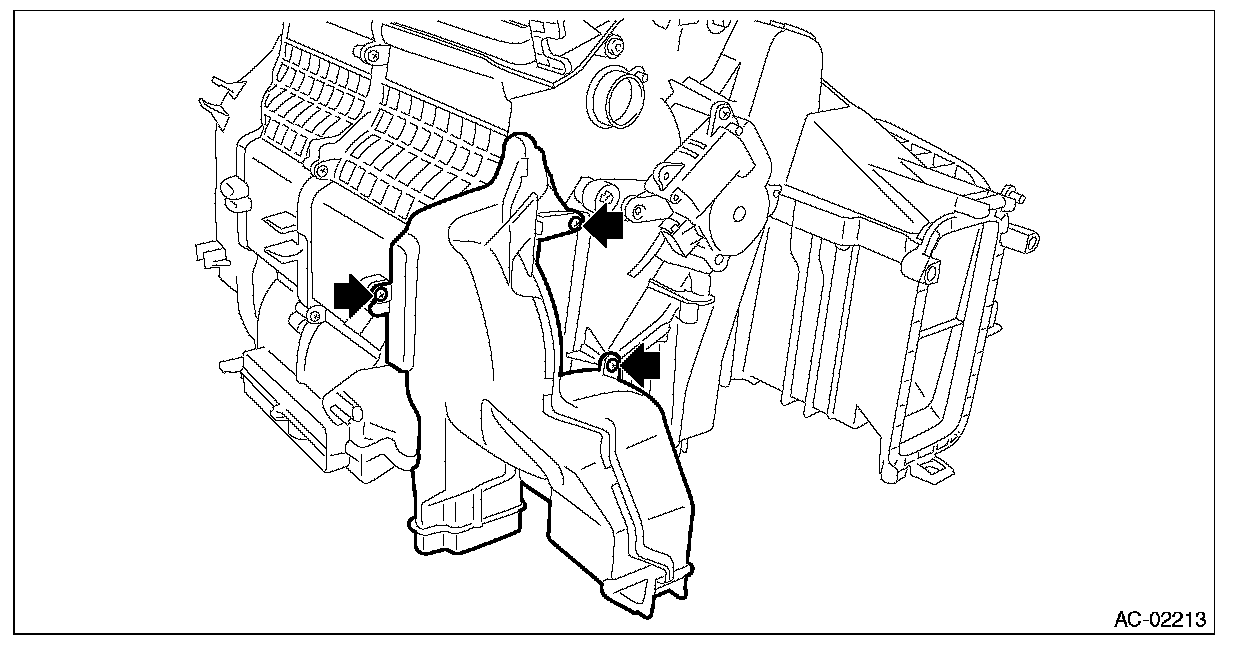 AC-02213