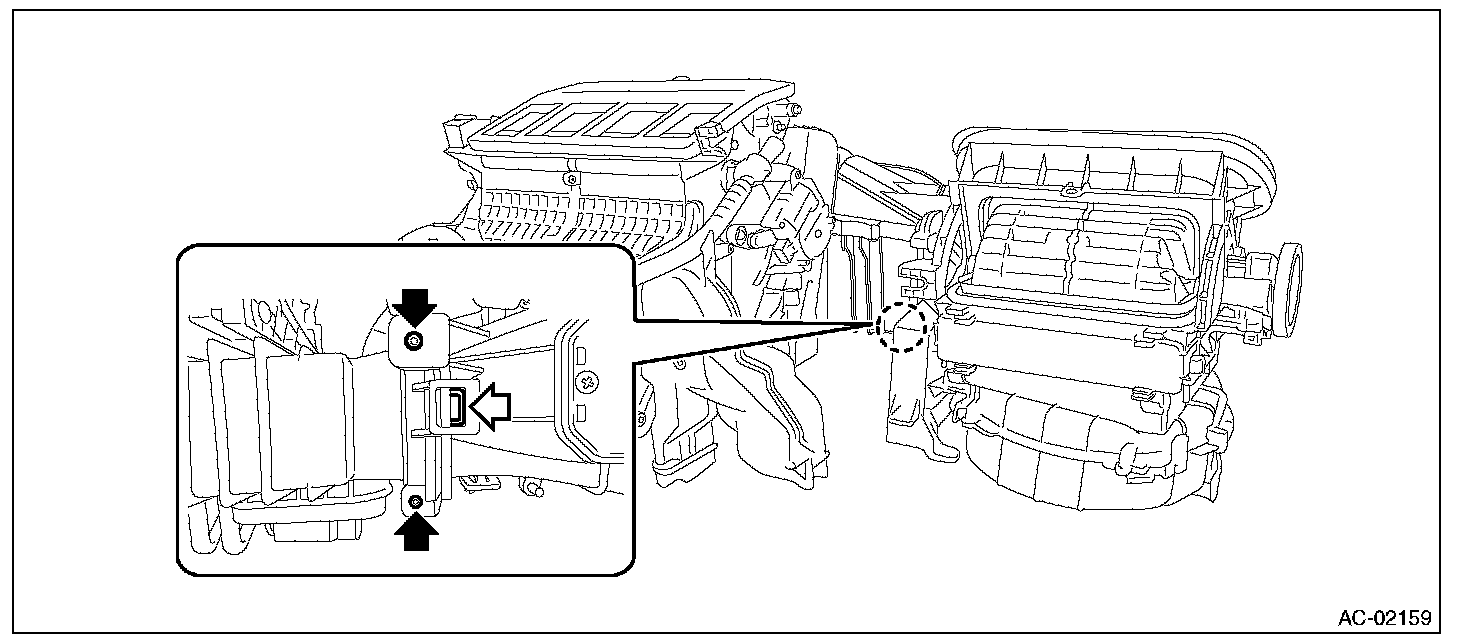 AC-02159