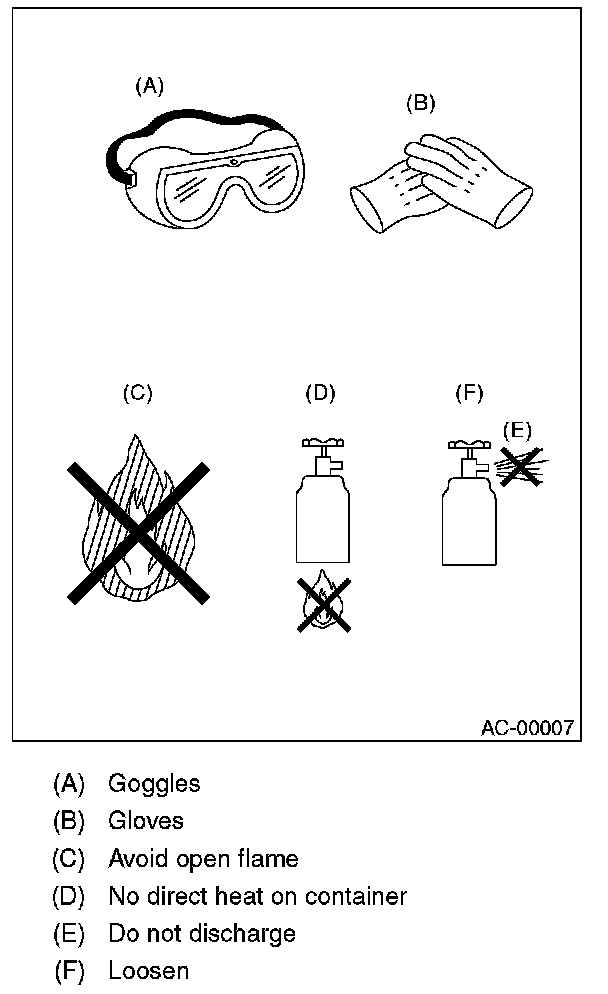 (A)

(B)

(C)

(D)

(F)

(E)

AC-00007

(A) Goggles
(B) Gloves
(C) Avoid open flame
(D) No direct heat on container
(E) Do not discharge
(F) Loosen