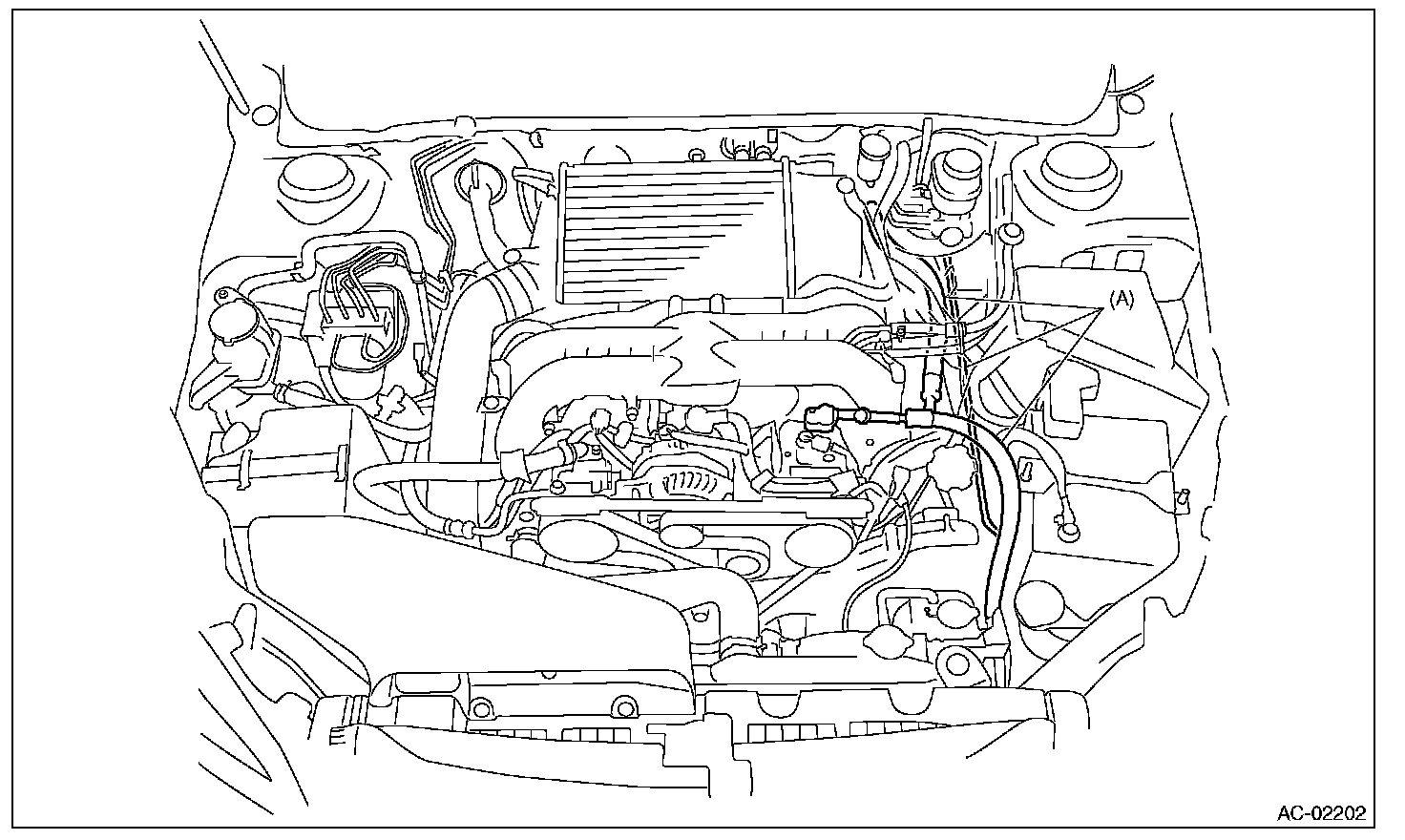 (A)

AC-02202