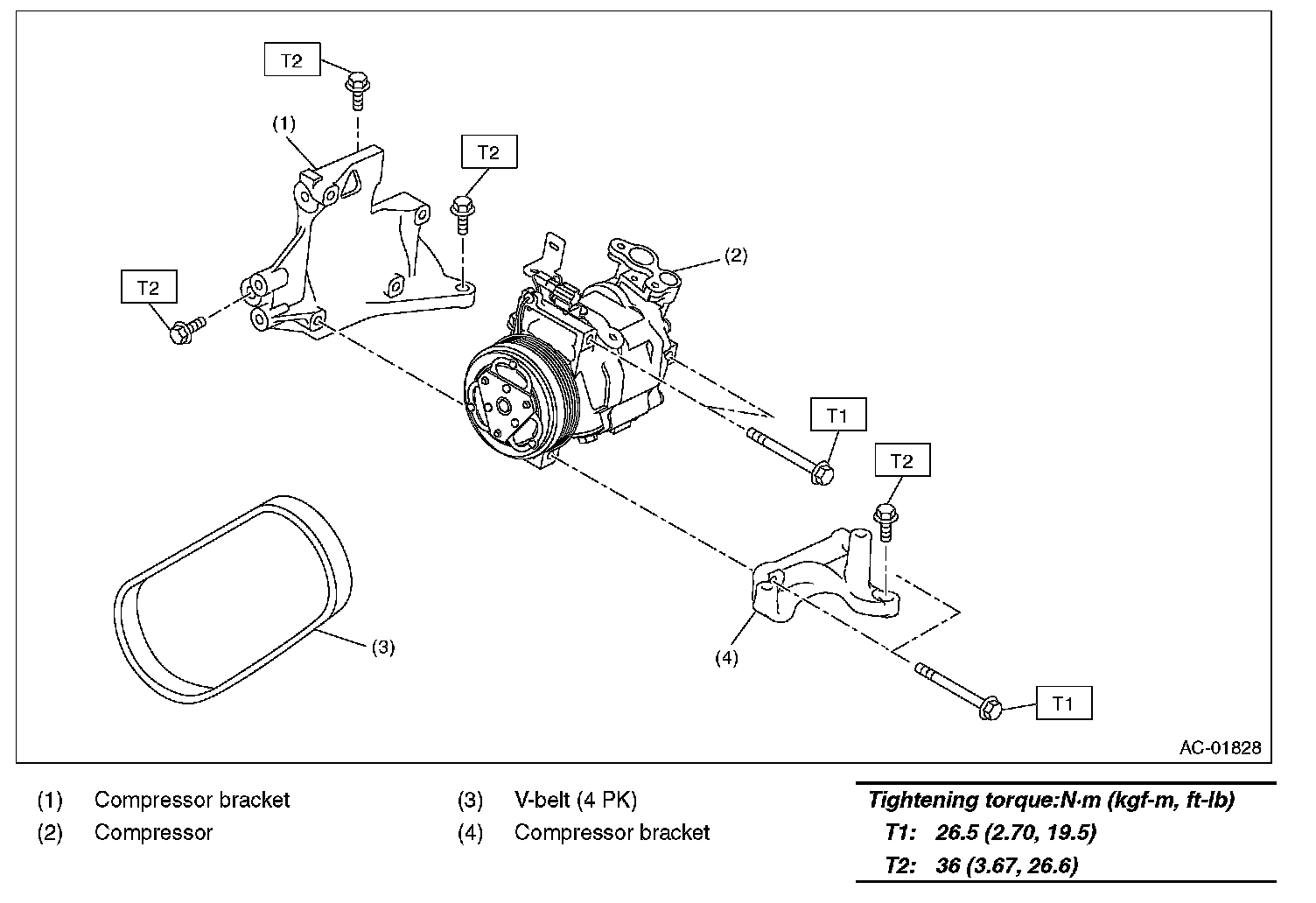 T2

(1)

T2

(2)

T2

T1

T2

(3)

(4)

T1

AC-01828

(1) Compressor bracket
(2) Compressor
(3) V-belt (4 PK)
(4) Compressor bracket

Tightening torque:N·m (kgf-m, ft-lb)
T1: 26.5 (2.70, 19.5)
T2: 36 (3.67, 26.6)