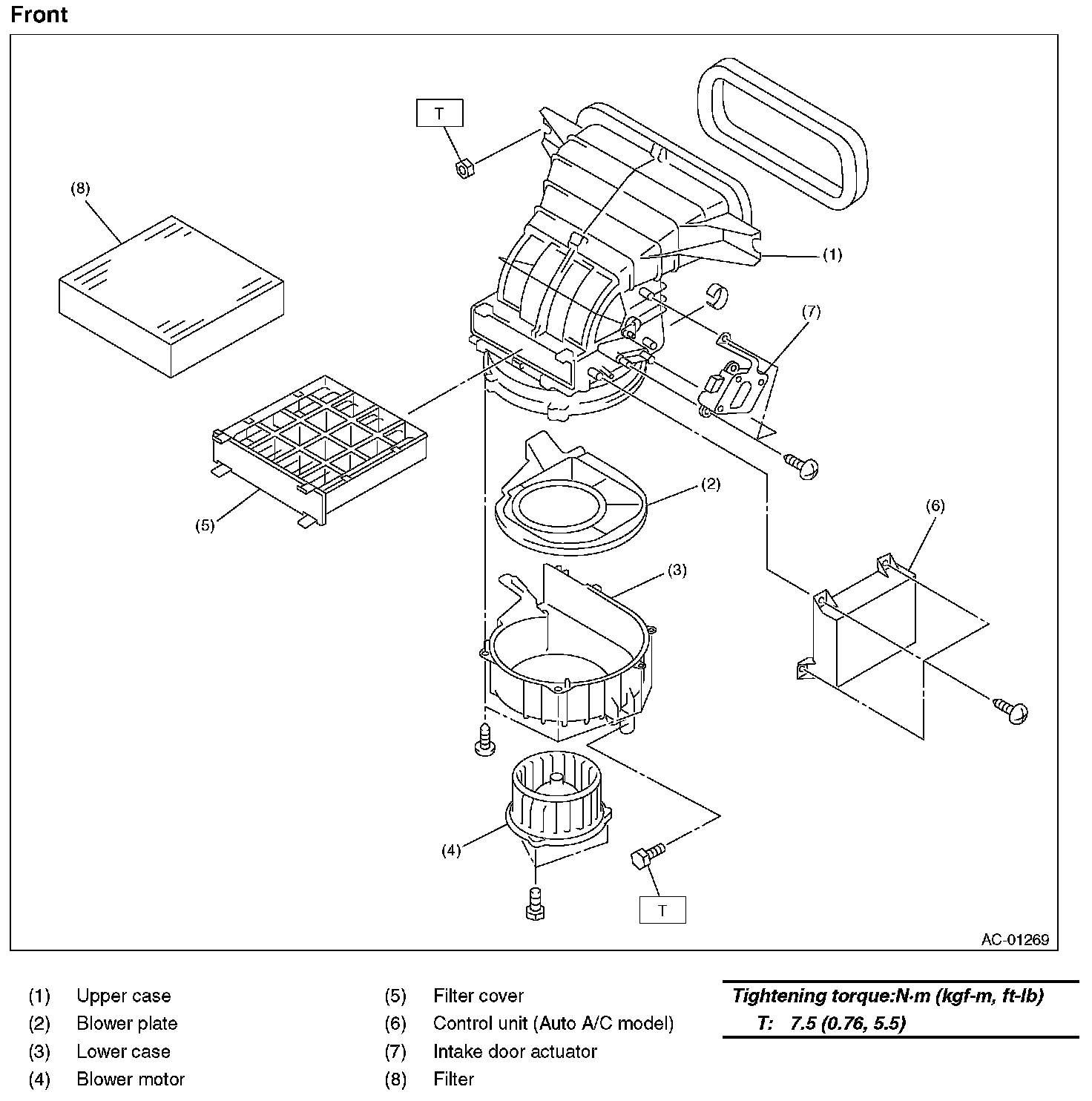 Front

T

(8)

(1)

(7)

(2)

(5)

(6)

(3)

(4)

T

AC-01269

(1) Upper case
(2) Blower plate
(3) Lower case
(4) Blower motor

(5) Filter cover
(6) Control unit (Auto A/C model)
(7) Intake door actuator
(8) Filter

Tightening torque:N·m (kgf-m, ft-lb)
T: 7.5 (0.76, 5.5)