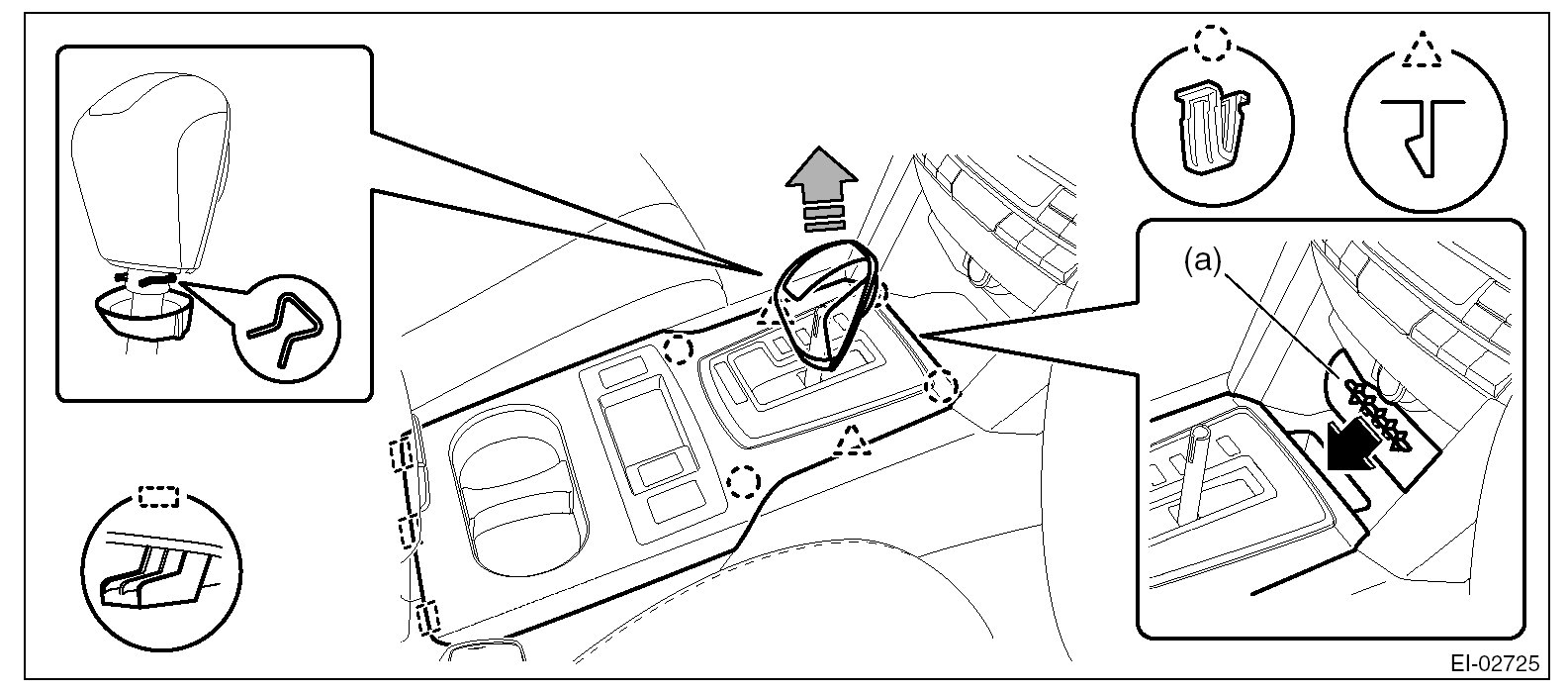 (a)

EI-02725