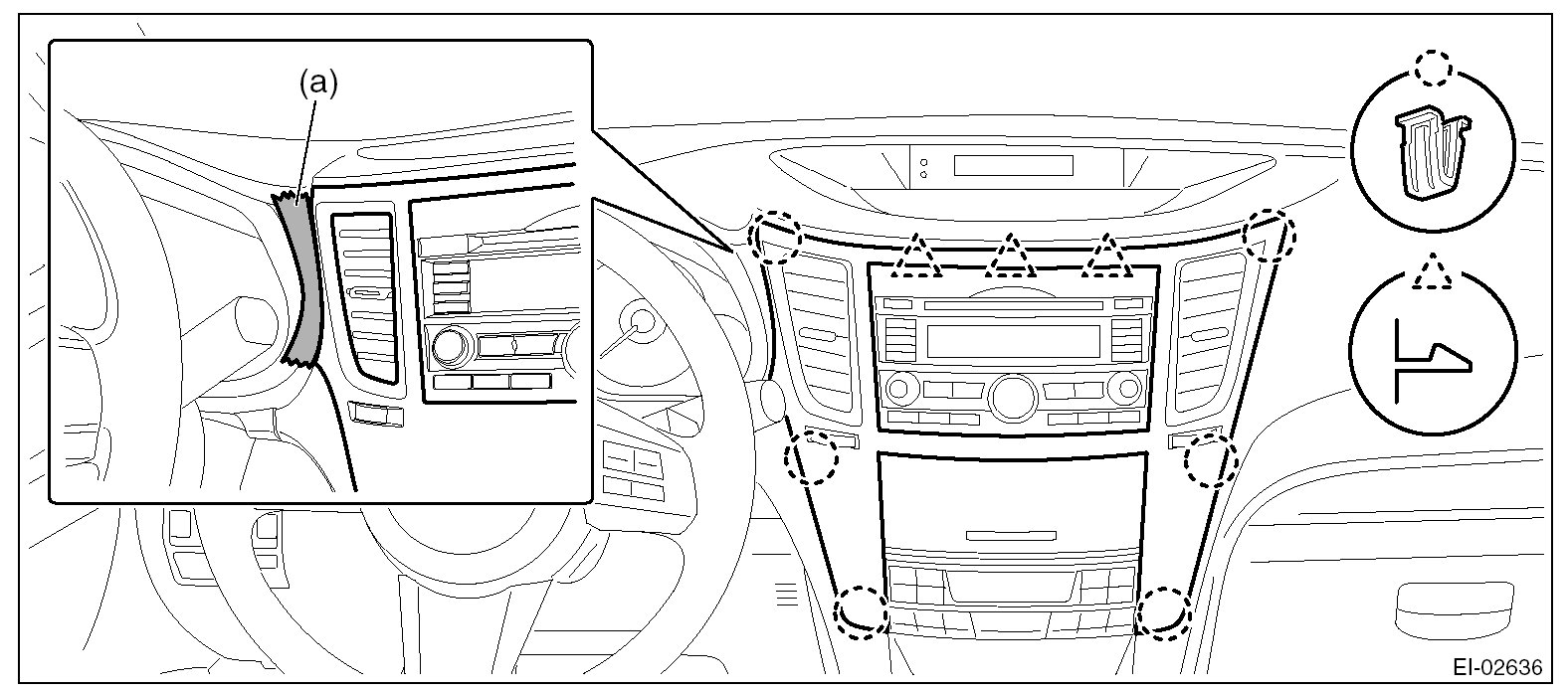 (a)

EI-02636