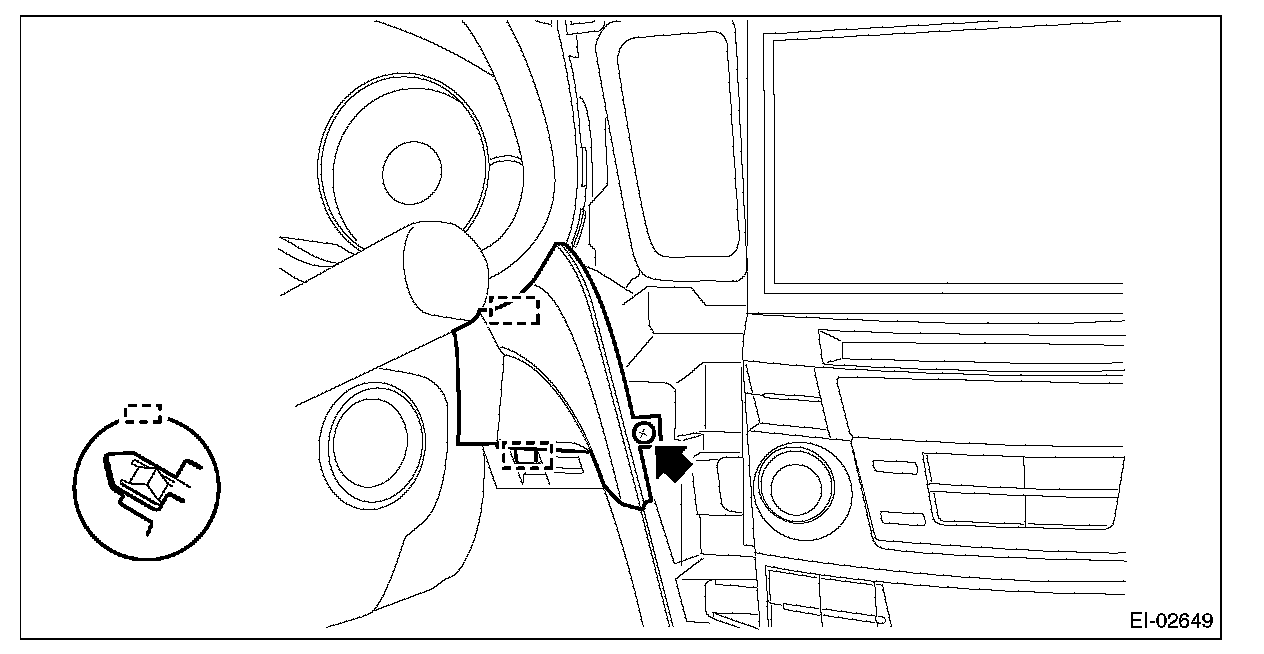 EI-02649