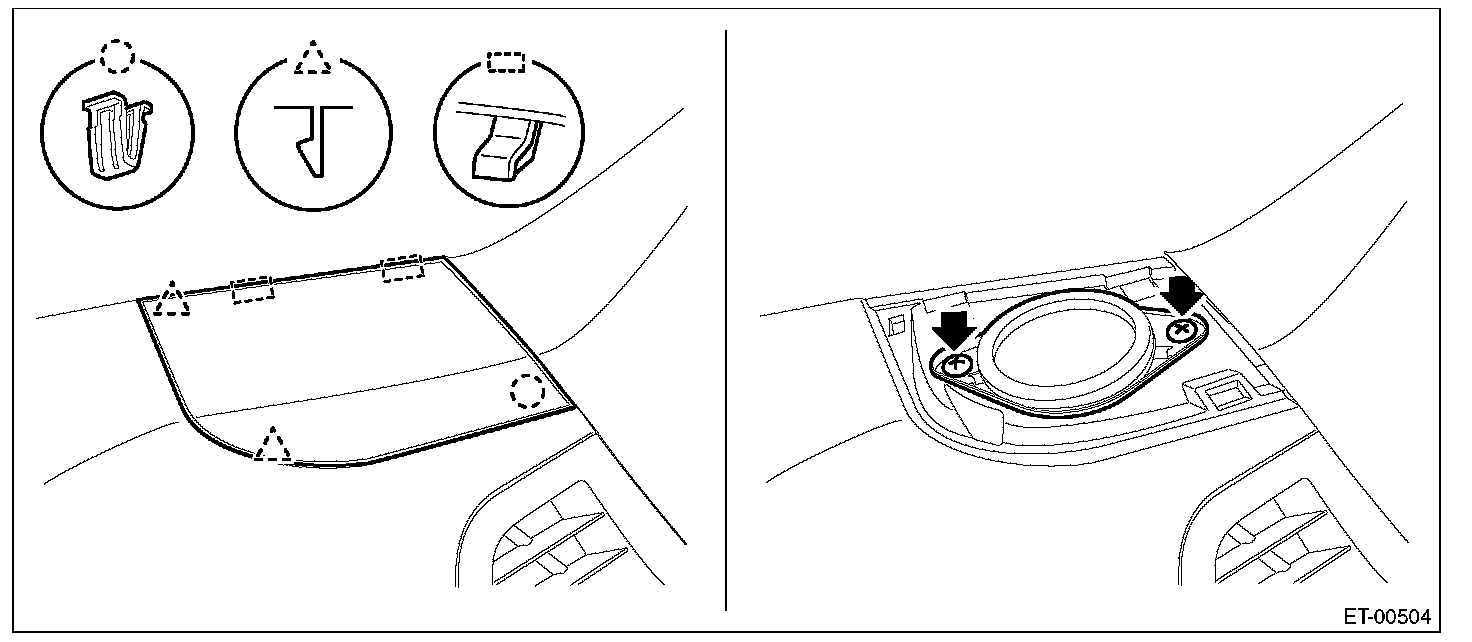 ET-00504