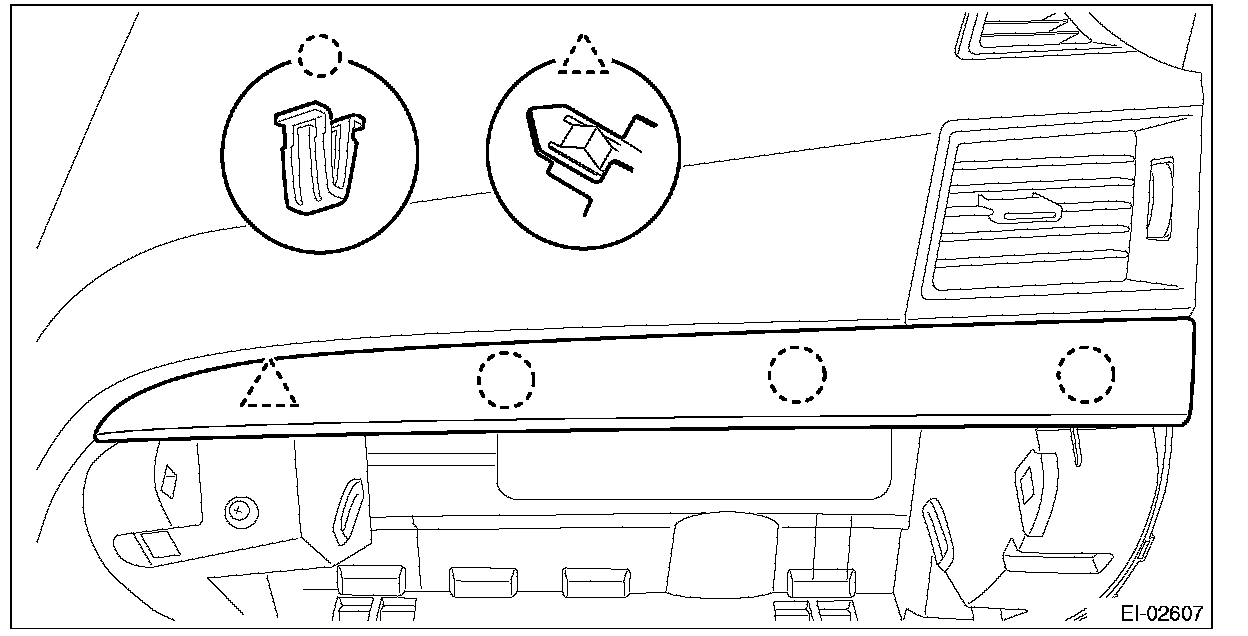 EI-02607