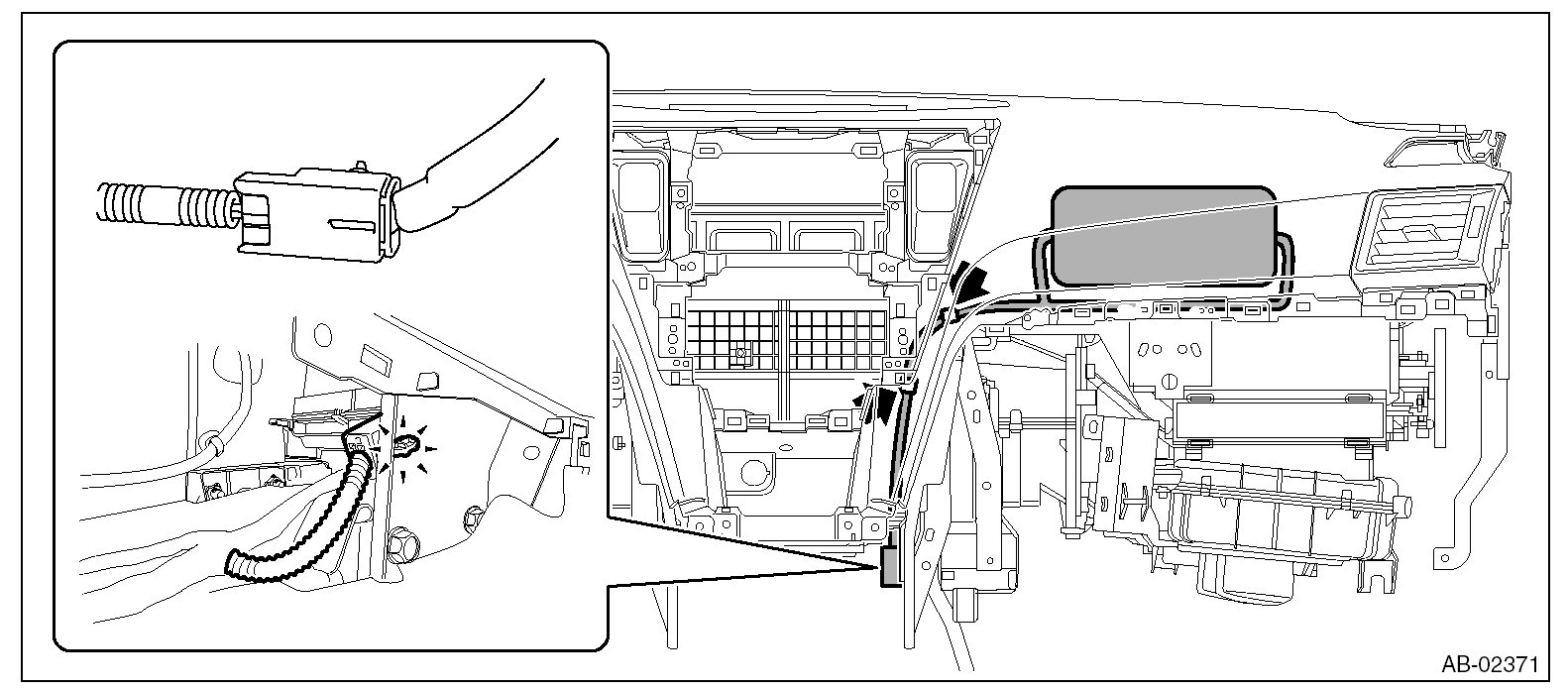 AB-02371