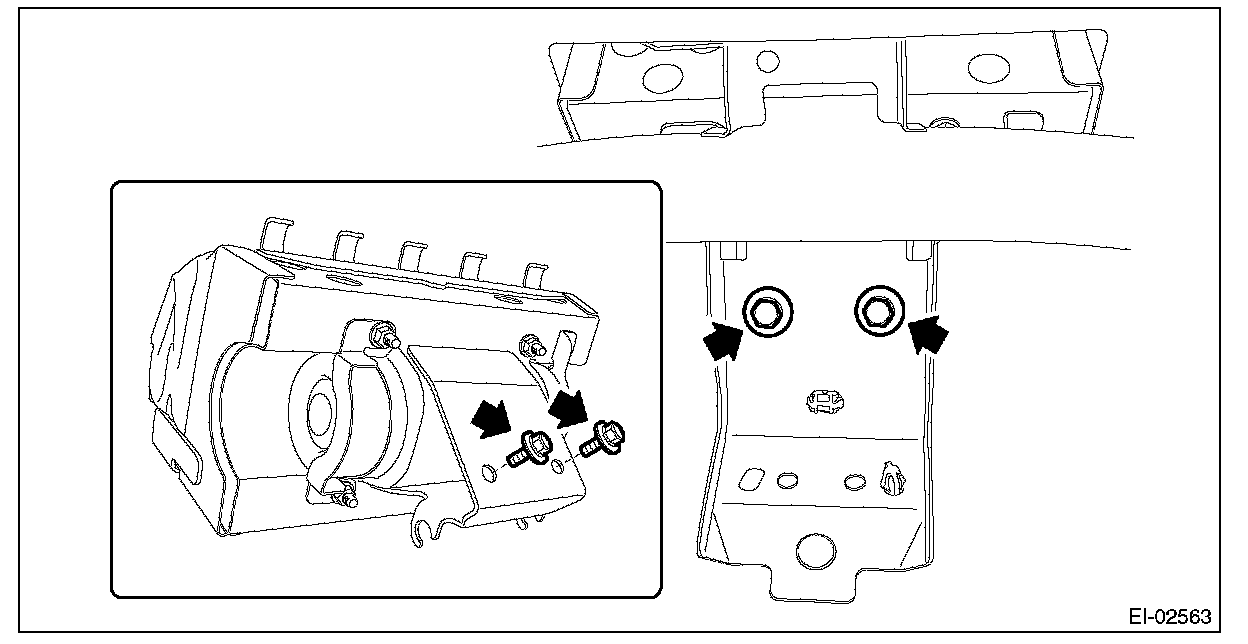 EI-02563